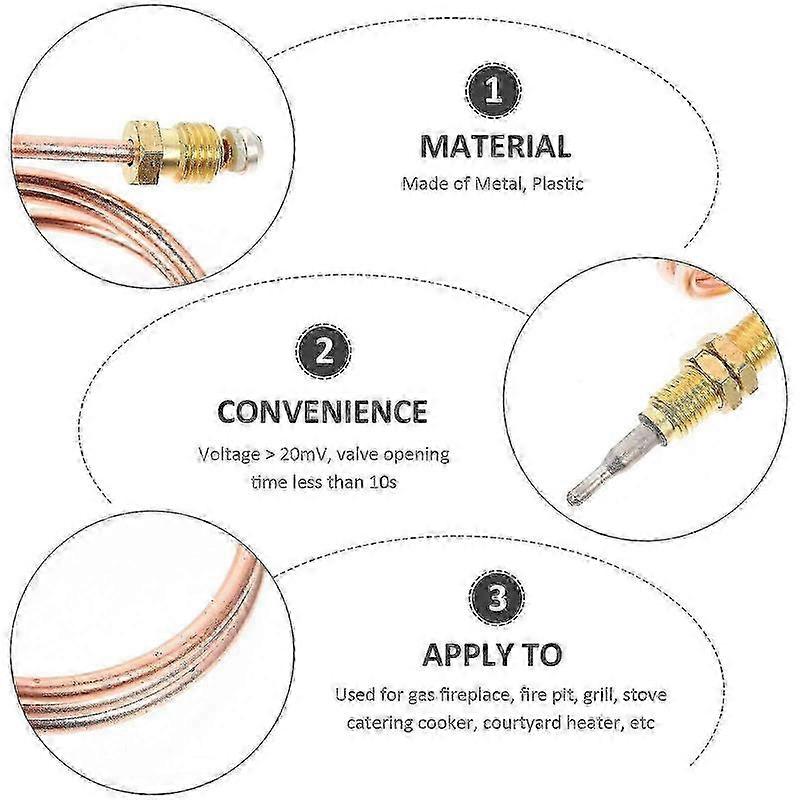 1

MATERIAL

Made of Metal, Plastic

2

CONVENIENCE

Voltage > 20mV, valve opening time less than 10s

3

APPLY TO

Used for gas fireplace, fire pit, grill, stove catering cooker, courtyard heater, etc