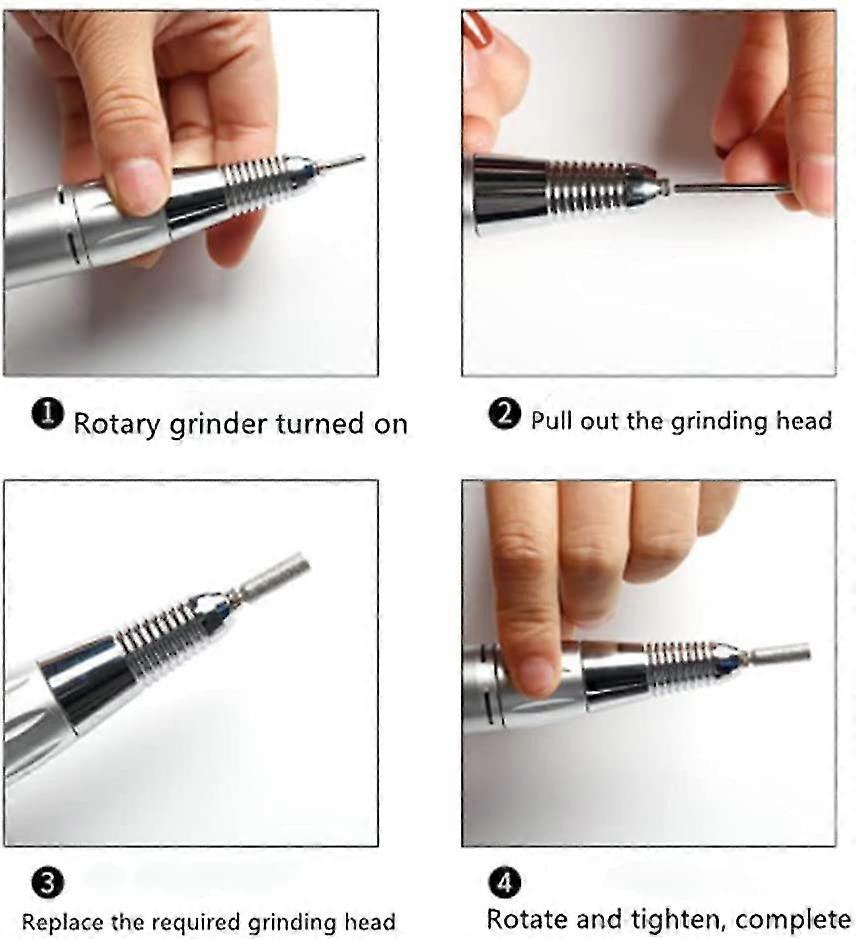 ❶ Rotary grinder turned on

❷ Pull out the grinding head

❸
Replace the required grinding head

❹
Rotate and tighten, complete