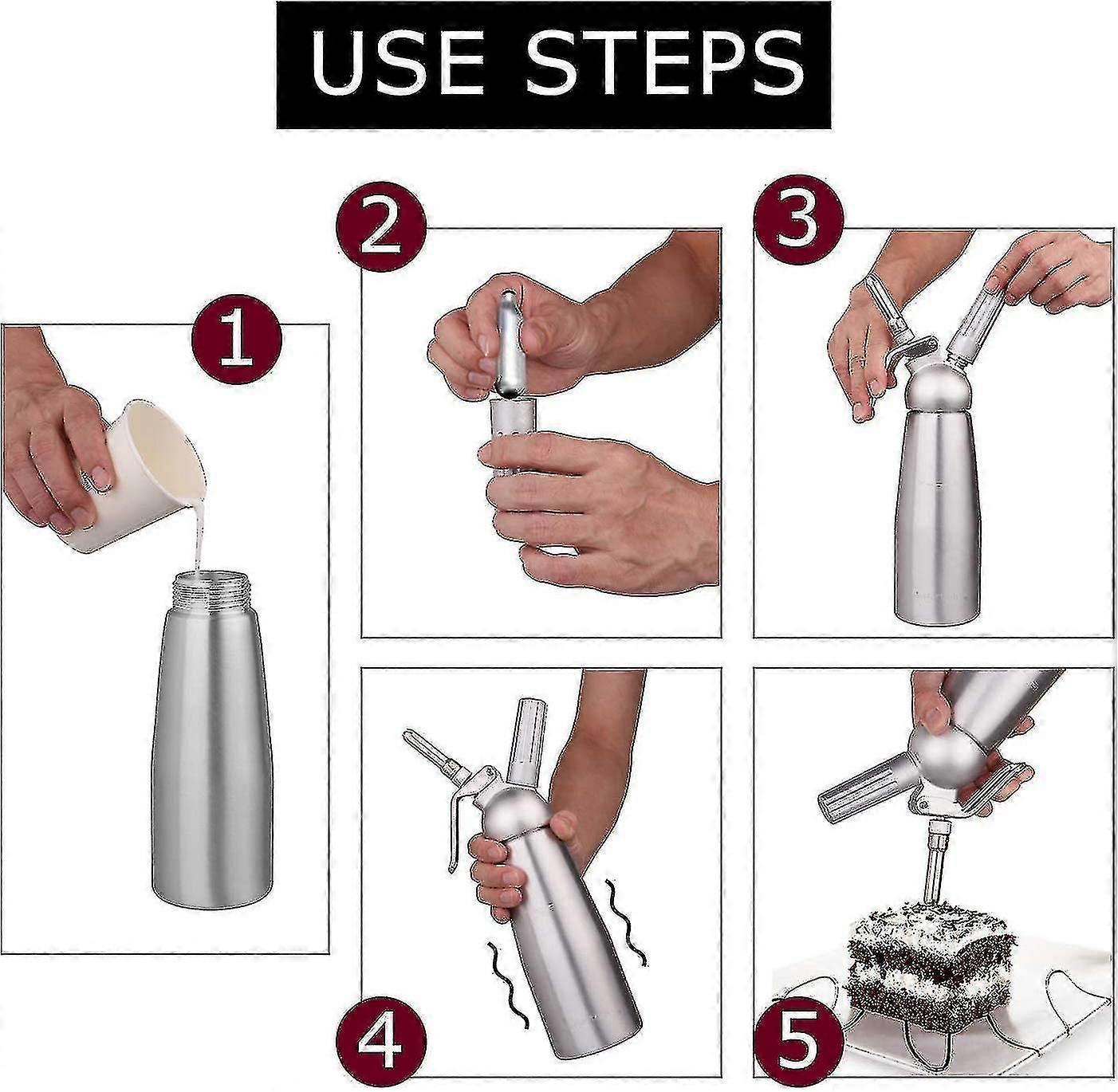 USE STEPS

1

2

3

4

5