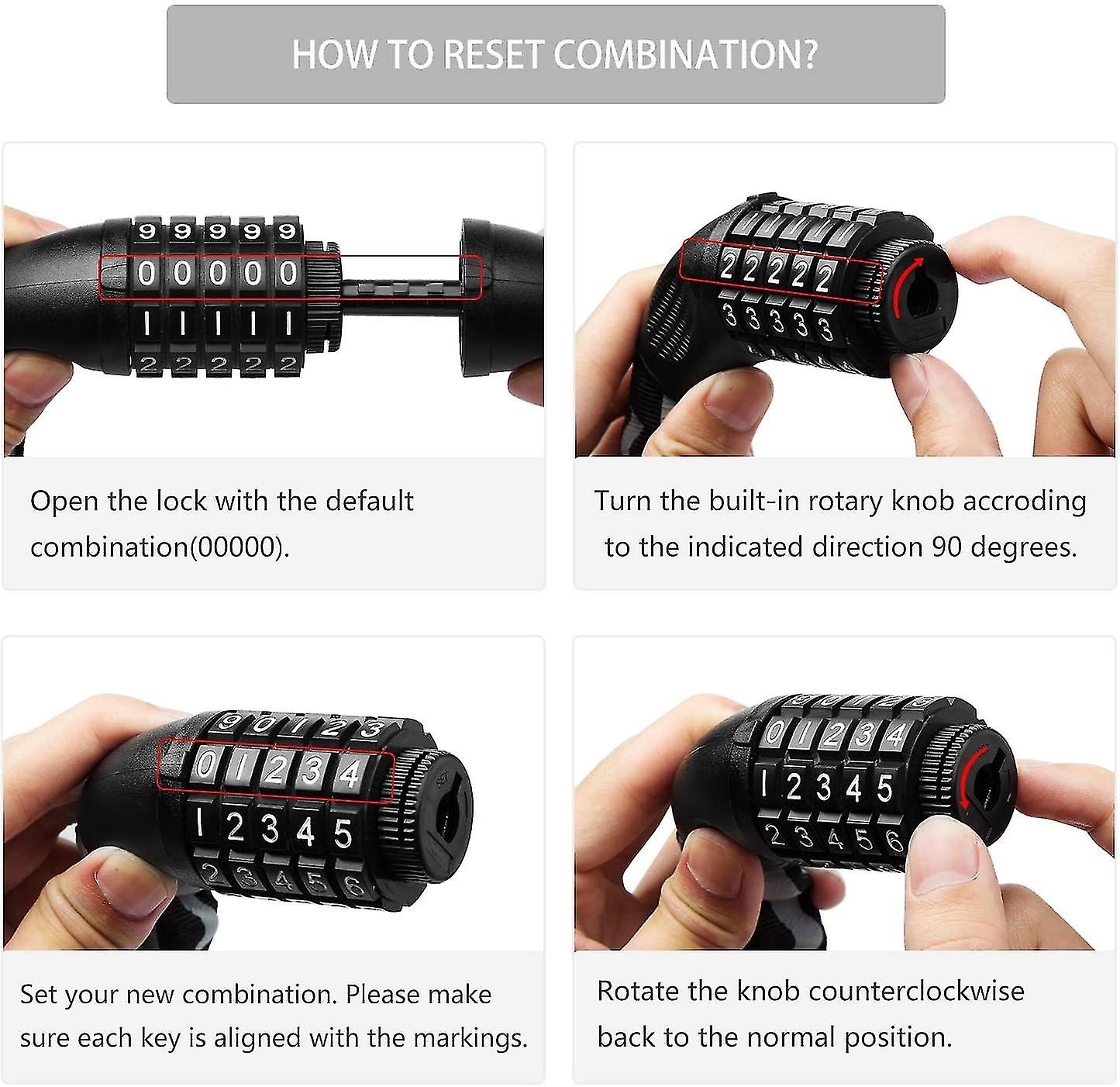 HOW TO RESET COMBINATION?

9 9 9 9 9
0 0 0 0 0
1 1 1 1 1
2 2 2 2 2

Open the lock with the default combination(00000).

2 2 2 2 2
3 3 3 3 3

Turn the built-in rotary knob accroding to the indicated direction 90 degrees.

9 0 1 2 3
0 1 2 3 4
1 2 3 4 5
2 3 4 5 6

Set your new combination. Please make sure each key is aligned with the markings.

0 1 2 3 4
1 2 3 4 5
2 3 4 5 6

Rotate the knob counterclockwise back to the normal position.