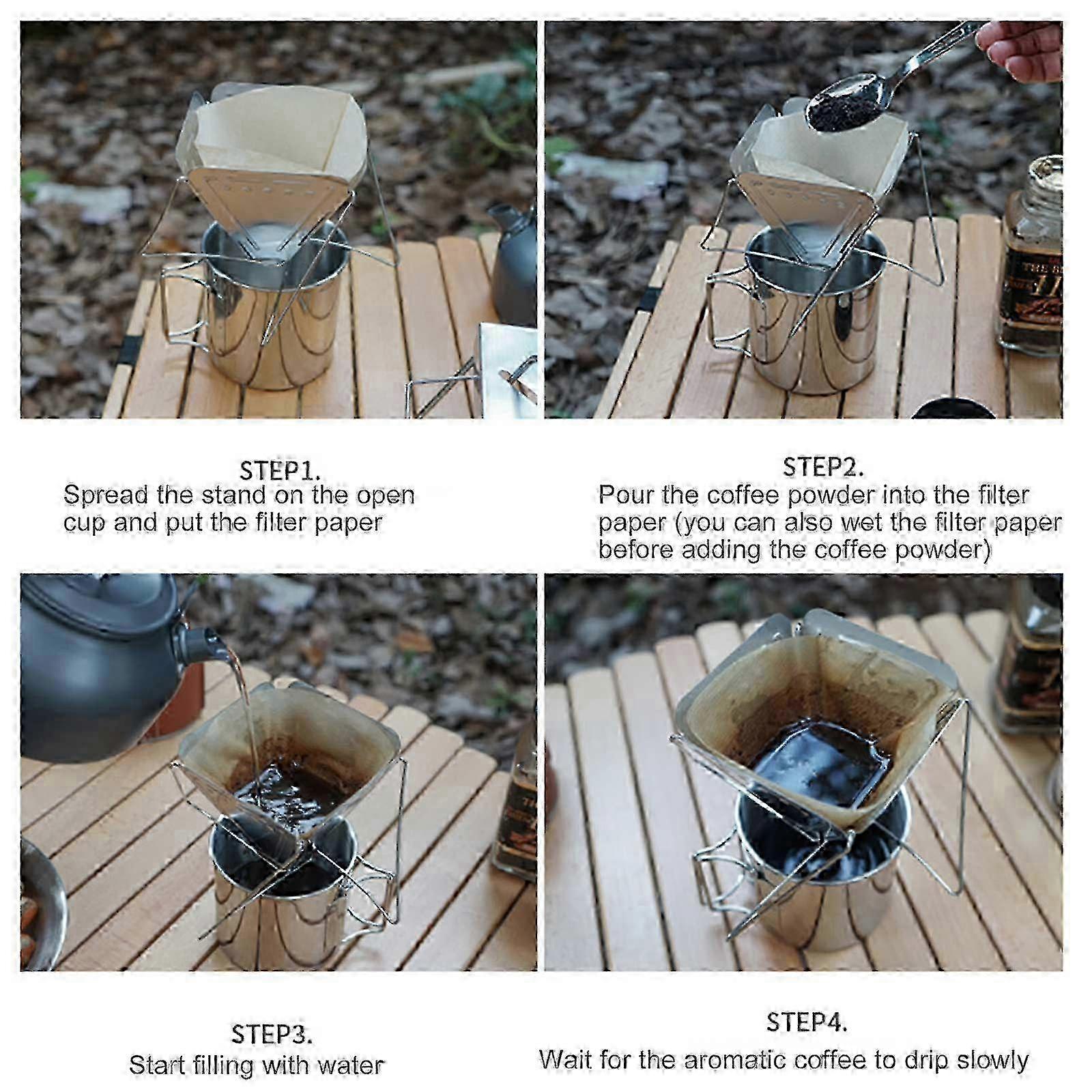 STEP1.
Spread the stand on the open cup and put the filter paper

STEP2.
Pour the coffee powder into the filter paper (you can also wet the filter paper before adding the coffee powder)

STEP3.
Start filling with water

STEP4.
Wait for the aromatic coffee to drip slowly