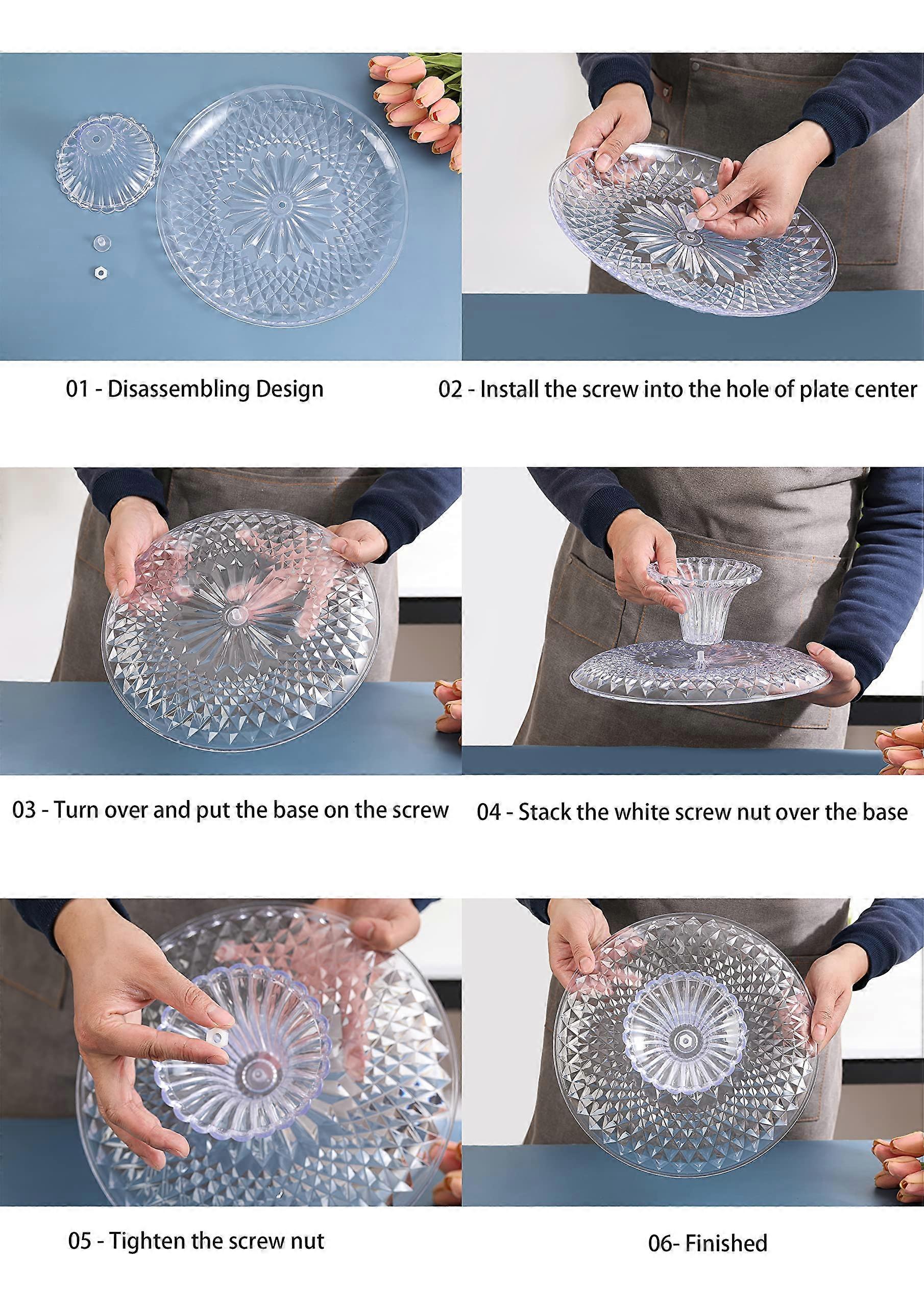 01 - Disassembling Design

02 - Install the screw into the hole of plate center

03 - Turn over and put the base on the screw

04 - Stack the white screw nut over the base

05 - Tighten the screw nut

06- Finished