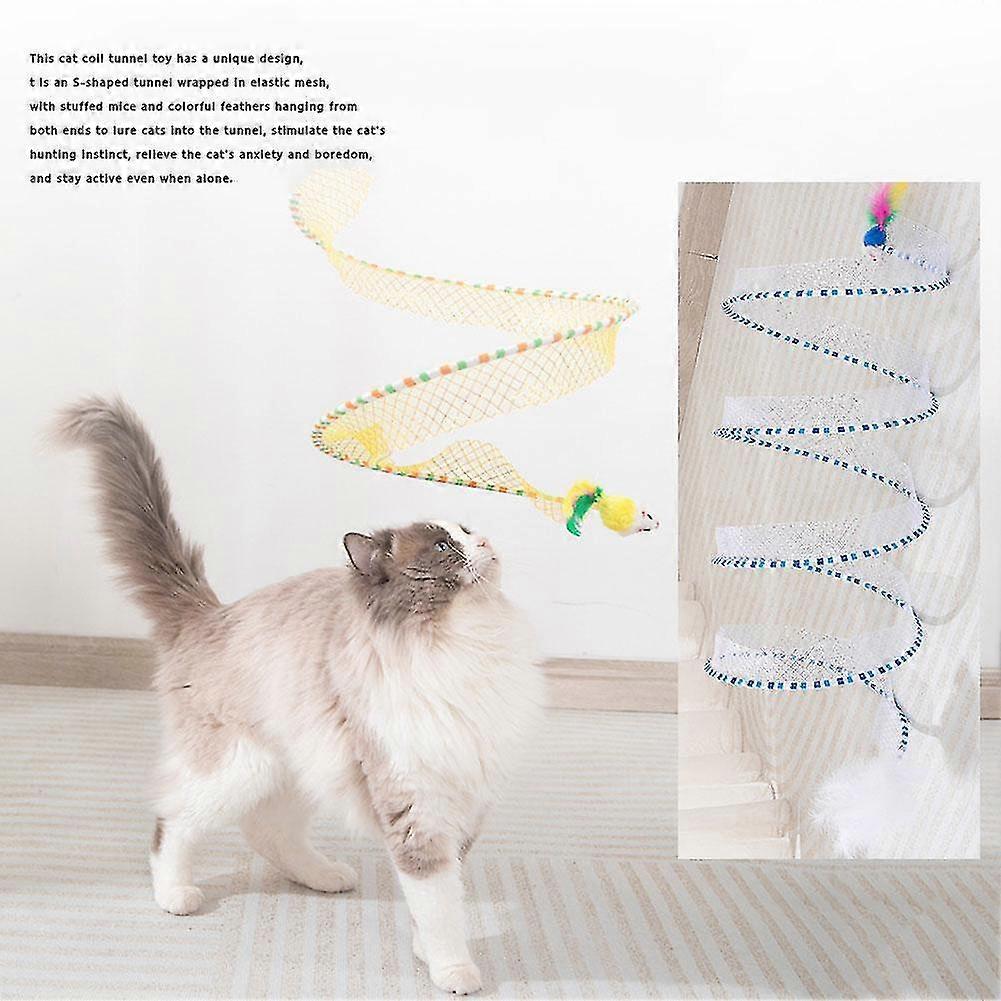 This cat coil tunnel toy has a unique design, t is an S-shaped tunnel wrapped in elastic mesh, with stuffed mice and colorful feathers hanging from both ends to lure cats into the tunnel, stimulate the cat's hunting instinct, relieve the cat's anxiety and boredom, and stay active even when alone.