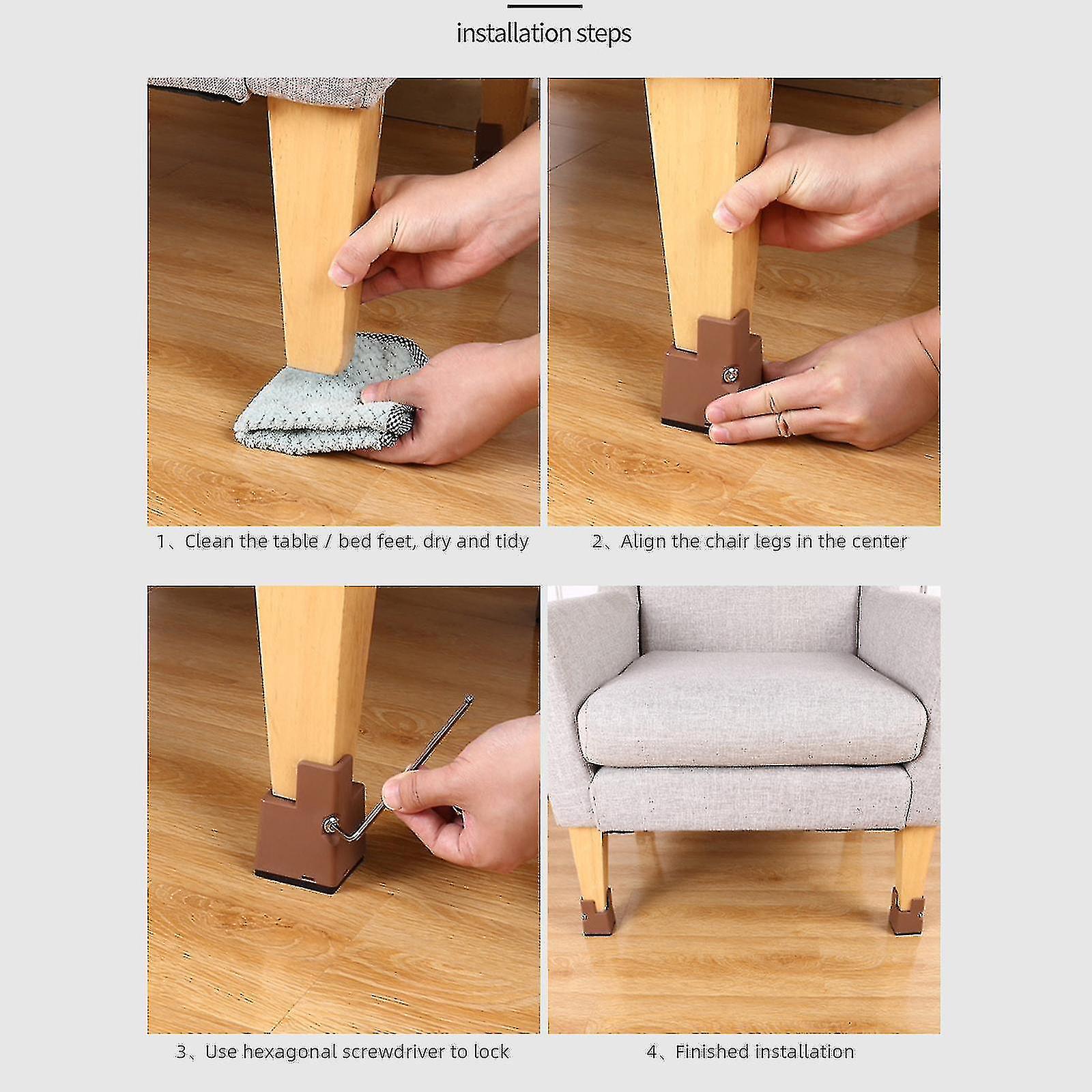 installation steps

1、Clean the table / bed feet, dry and tidy

2、Align the chair legs in the center

3、Use hexagonal screwdriver to lock

4、Finished installation