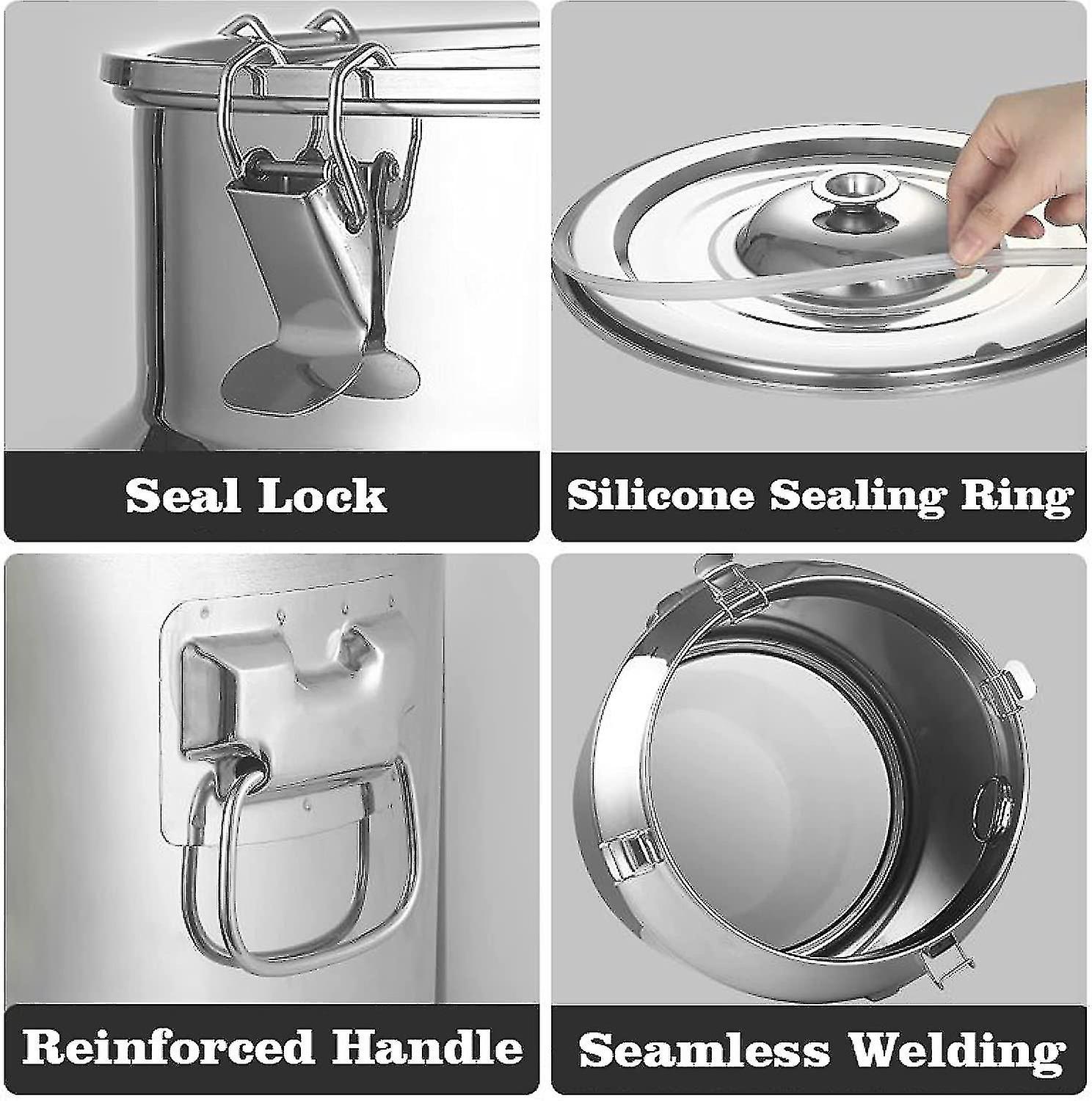 Seal Lock

Silicone Sealing Ring

Reinforced Handle

Seamless Welding