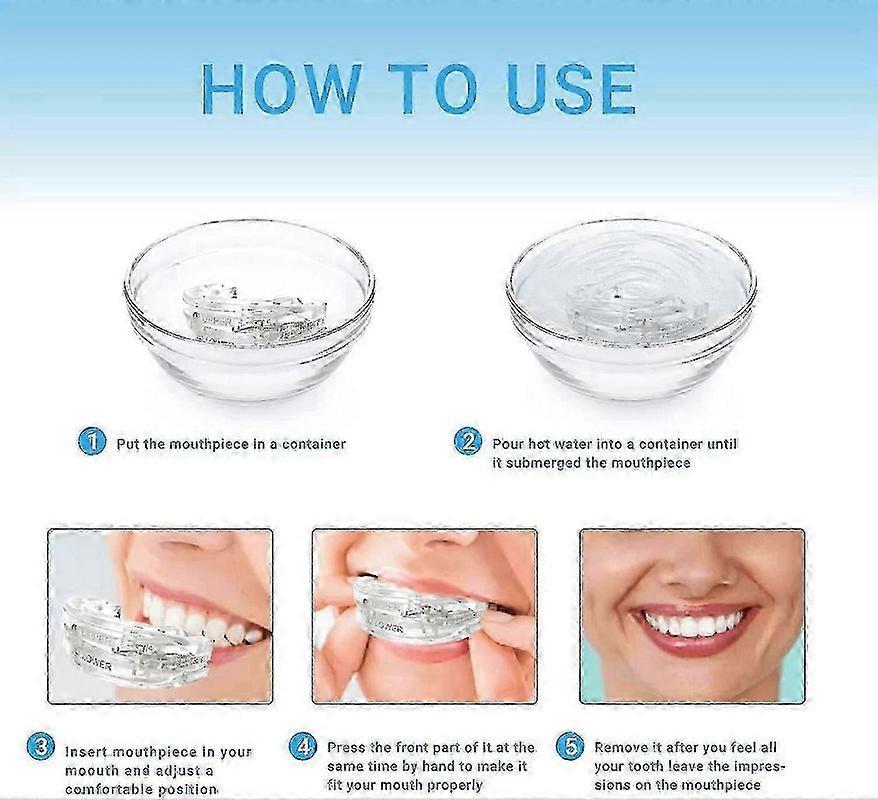 HOW TO USE

LOWER

1 Put the mouthpiece in a container

2 Pour hot water into a container until it submerged the mouthpiece

LOWER

LOWER

3 Insert mouthpiece in your moouth and adjust a comfortable position

4 Press the front part of it at the same time by hand to make it fit your mouth properly

5 Remove it after you feel all your tooth leave the impressions on the mouthpiece