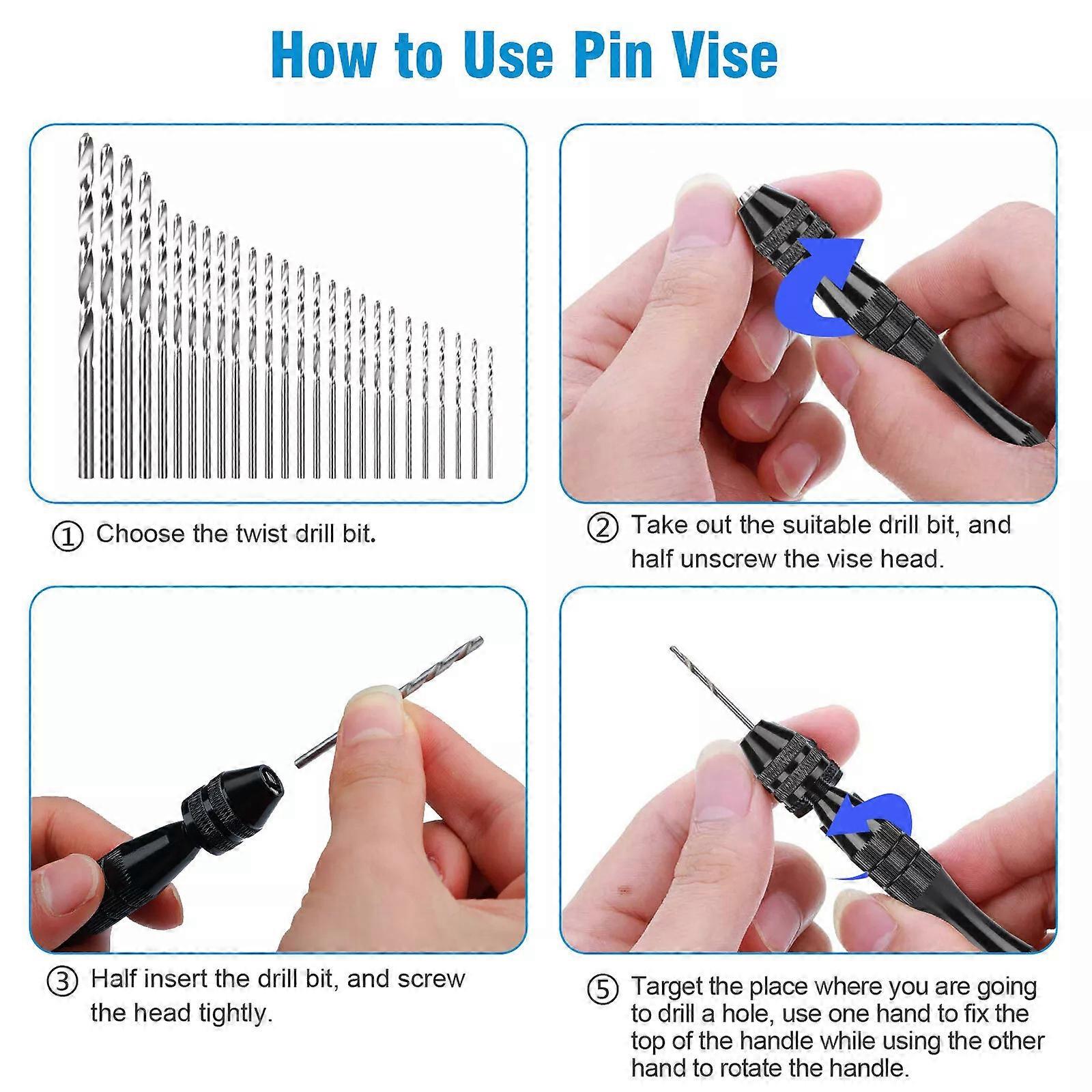 How to Use Pin Vise

① Choose the twist drill bit.

② Take out the suitable drill bit, and half unscrew the vise head.

③ Half insert the drill bit, and screw the head tightly.

⑤ Target the place where you are going to drill a hole, use one hand to fix the top of the handle while using the other hand to rotate the handle.