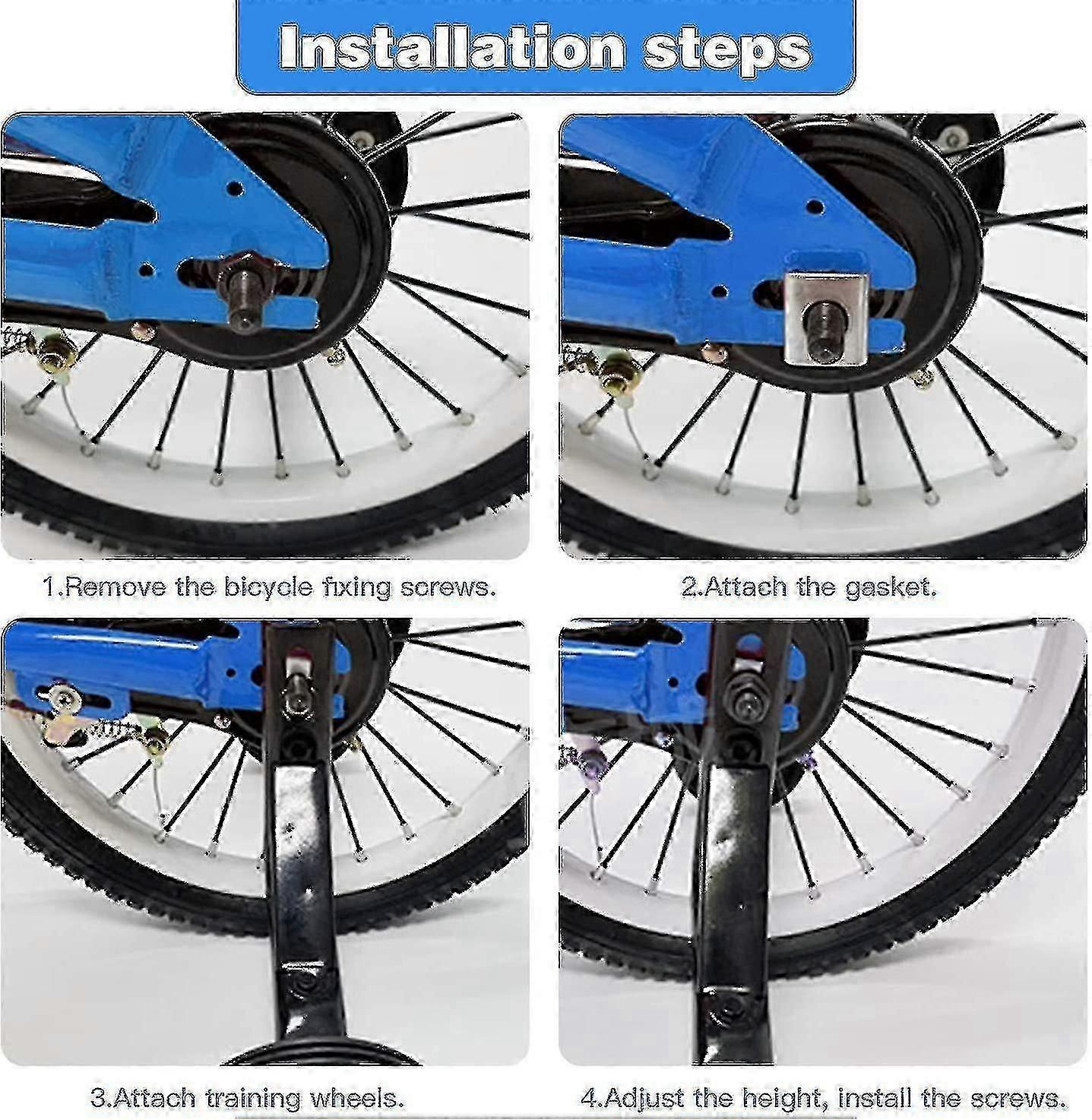 Installation steps

1.Remove the bicycle fixing screws.

2.Attach the gasket.

3.Attach training wheels.

4.Adjust the height, install the screws.