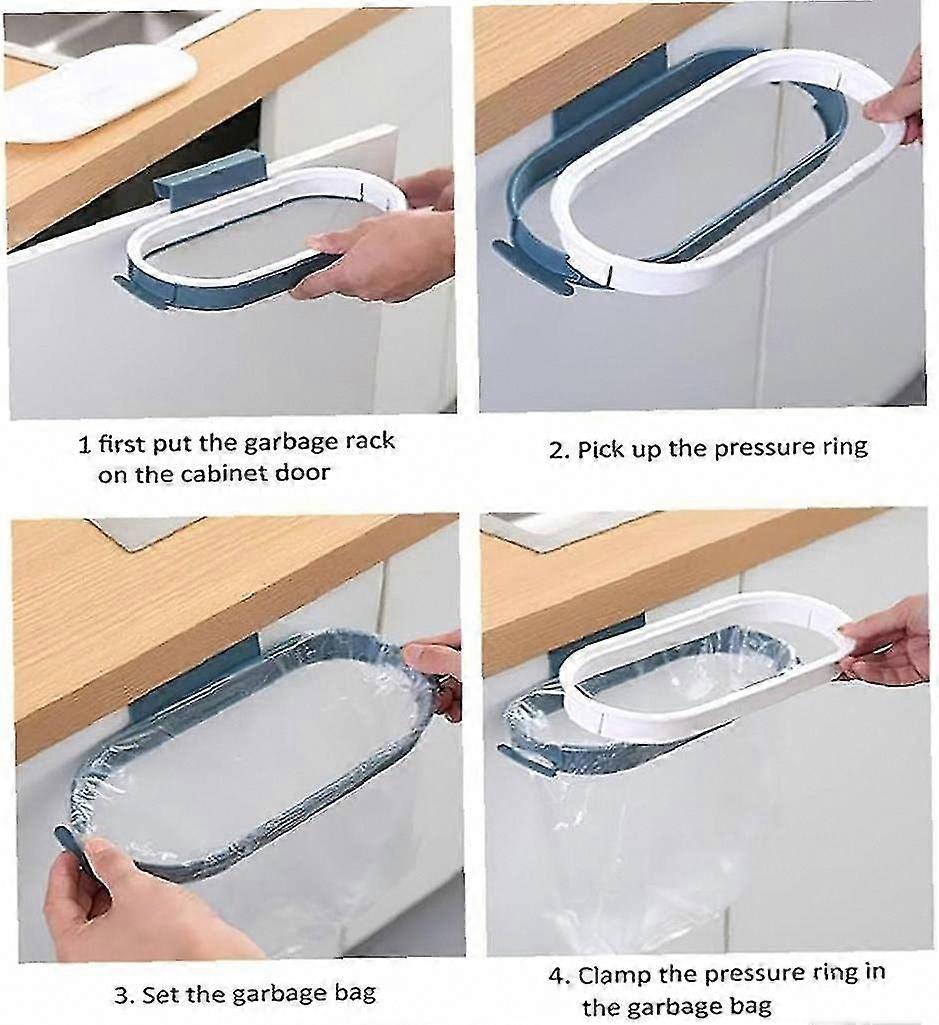 1 first put the garbage rack on the cabinet door

2. Pick up the pressure ring

3. Set the garbage bag

4. Clamp the pressure ring in the garbage bag