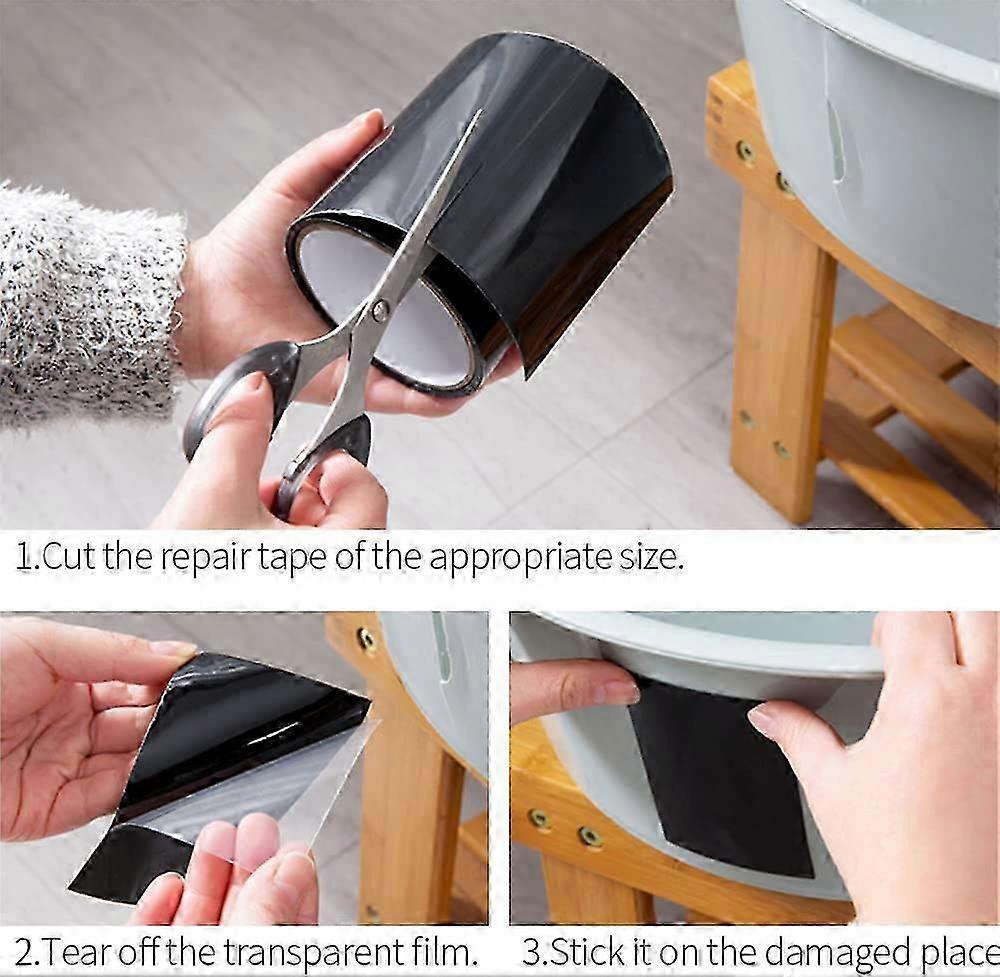 1.Cut the repair tape of the appropriate size.

2.Tear off the transparent film.

3.Stick it on the damaged place