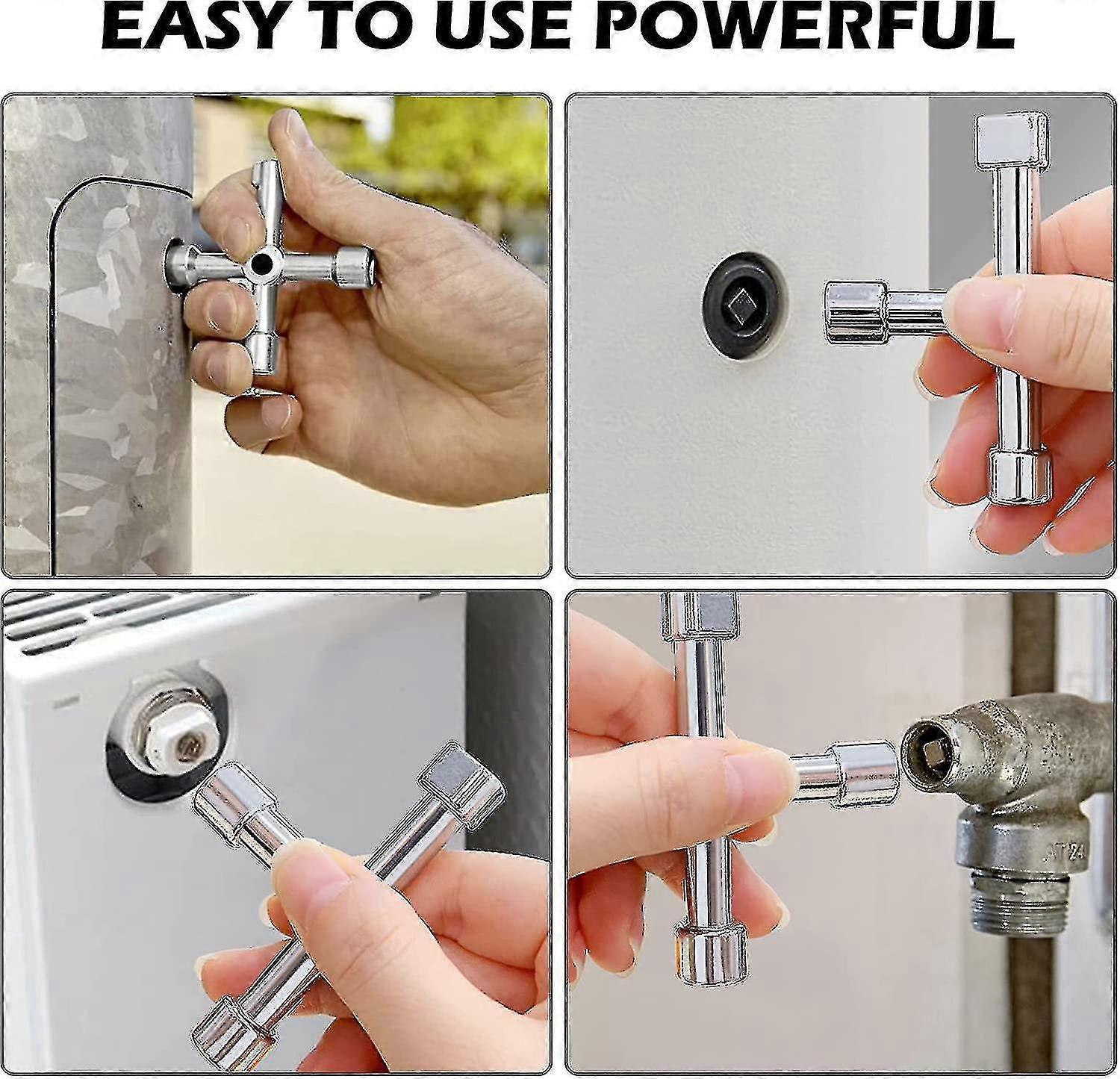 EASY TO USE POWERFUL

AT24