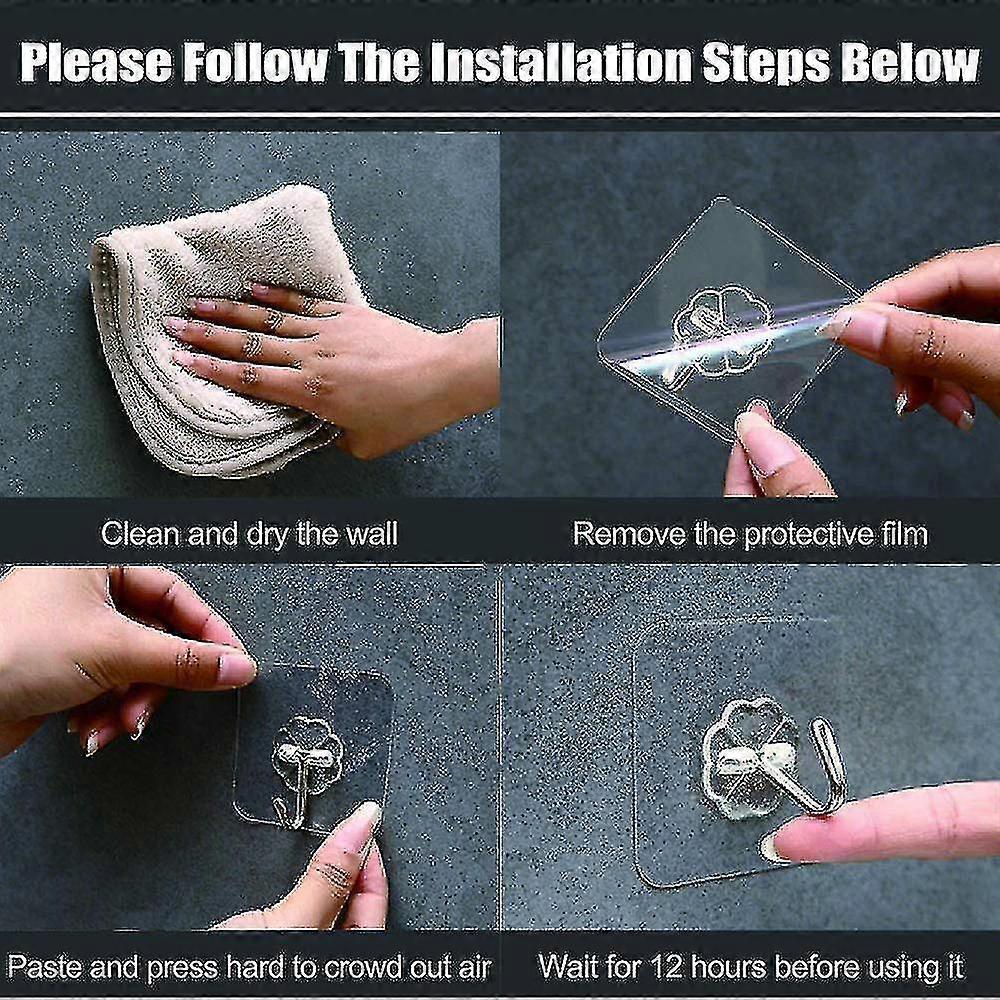 Please Follow The Installation Steps Below

Clean and dry the wall

Remove the protective film

Paste and press hard to crowd out air

Wait for 12 hours before using it