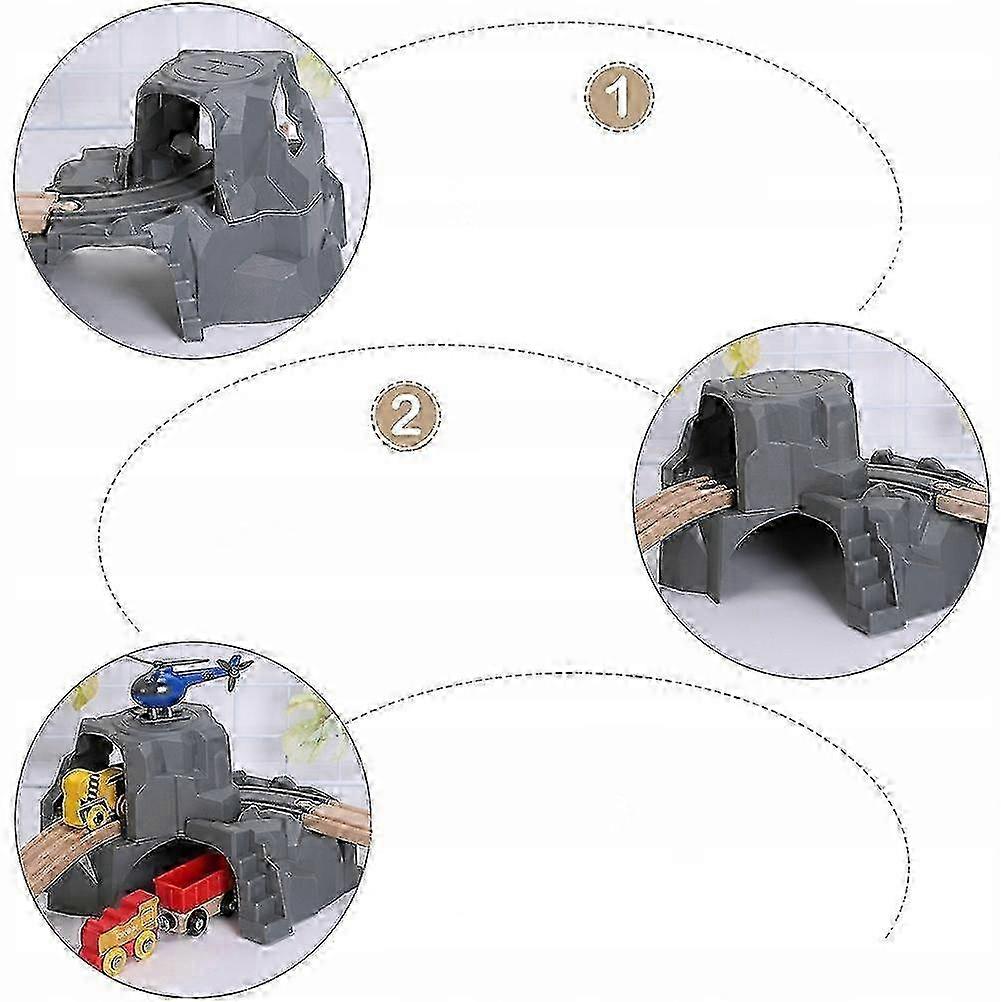 1

2