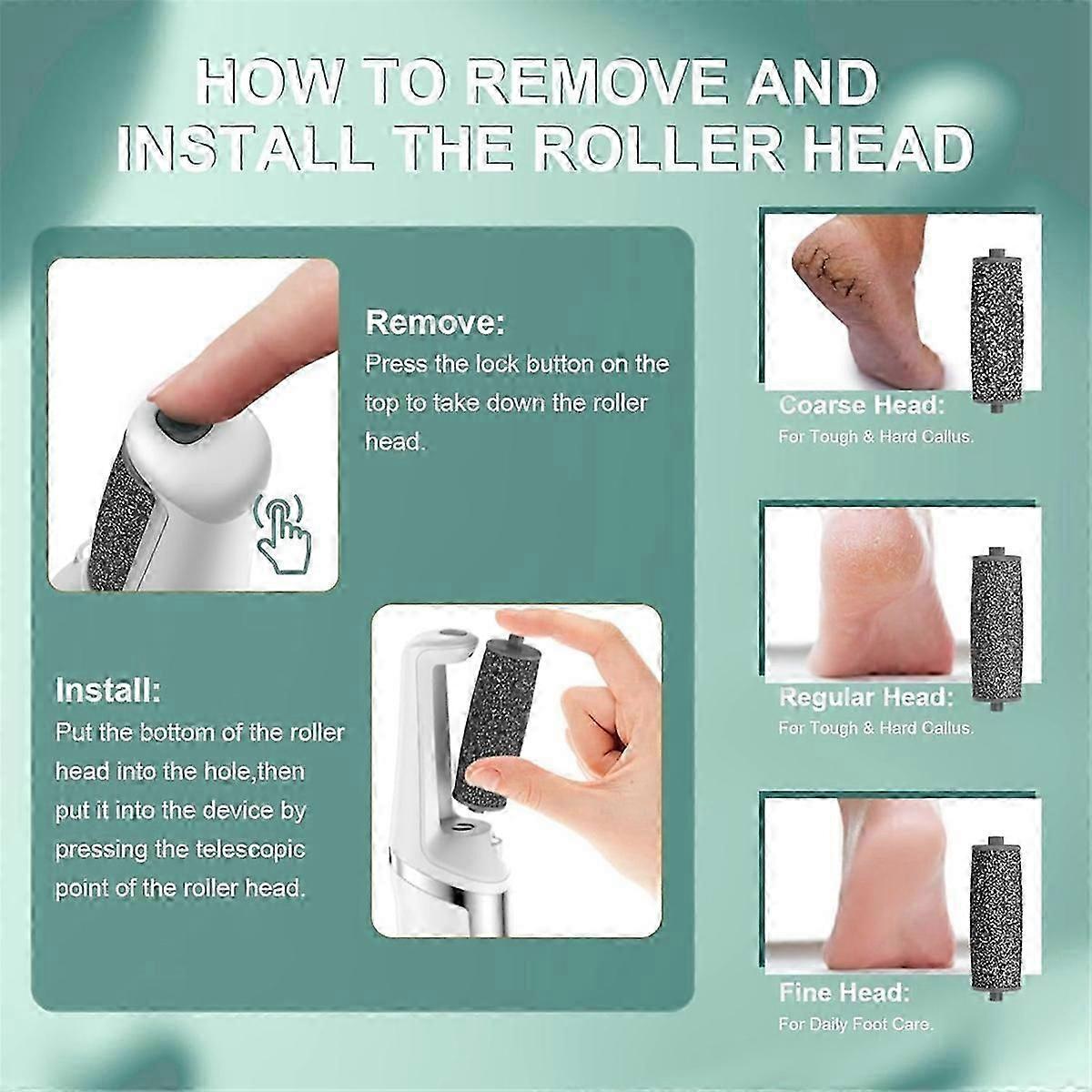 HOW TO REMOVE AND INSTALL THE ROLLER HEAD

Remove:
Press the lock button on the top to take down the roller head.

Install:
Put the bottom of the roller head into the hole,then put it into the device by pressing the telescopic point of the roller head.

Coarse Head:
For Tough & Hard Callus.

Regular Head:
For Tough & Hard Callus.

Fine Head:
For Daily Foot Care.