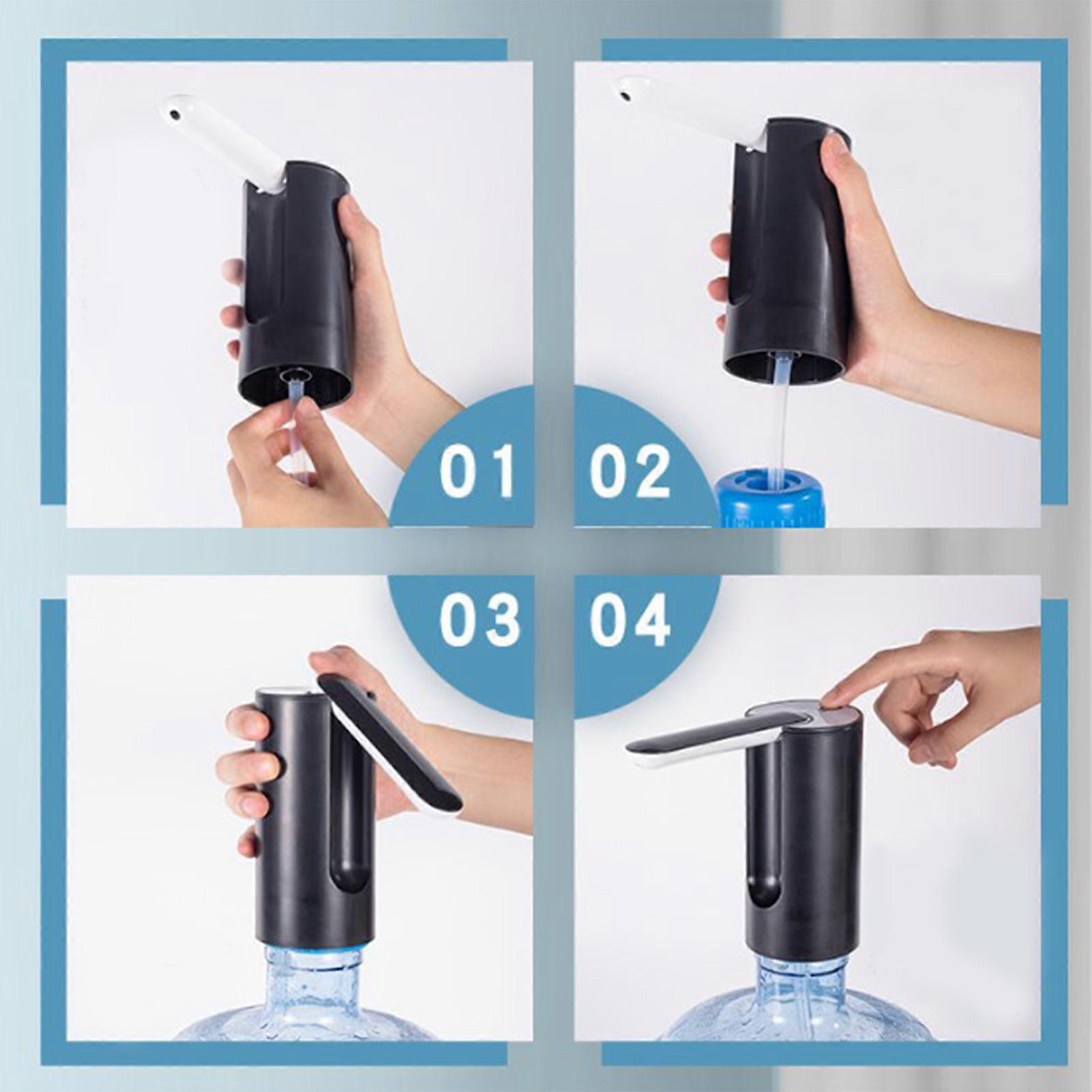 01 02

03 04