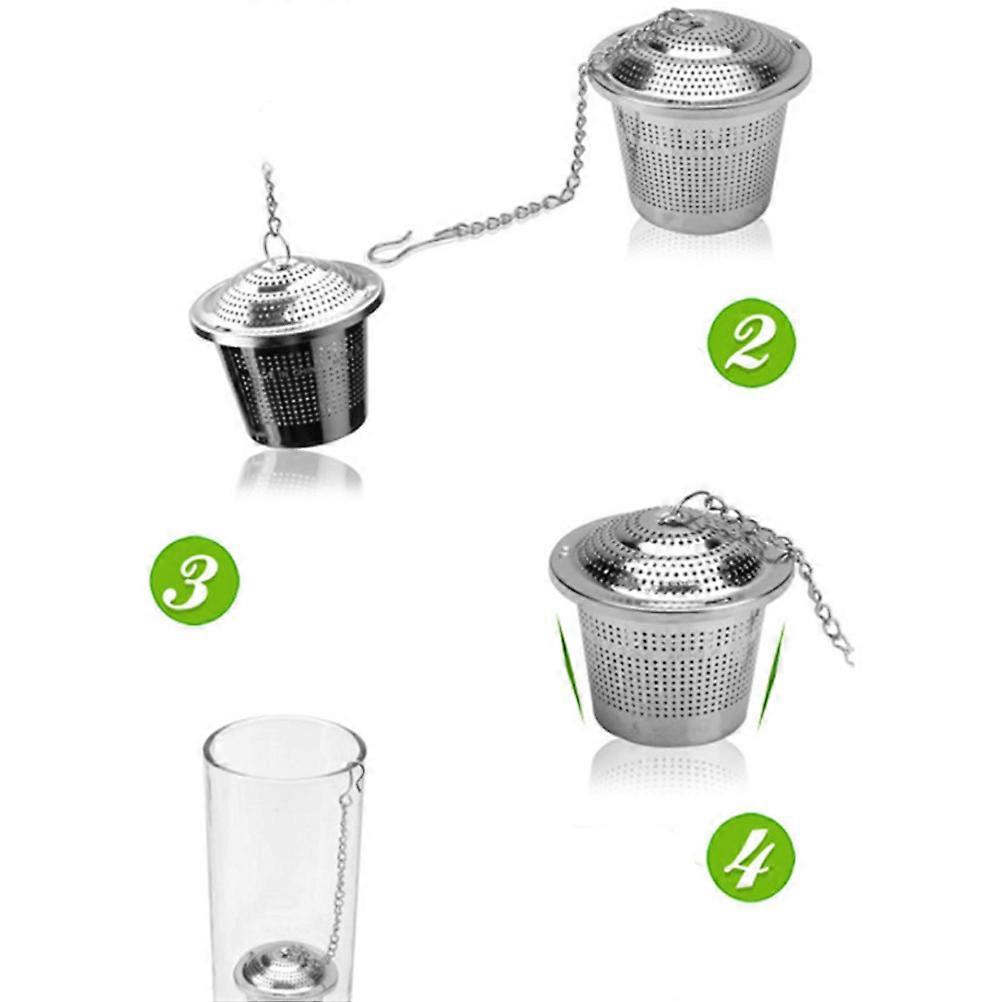 2

3

4