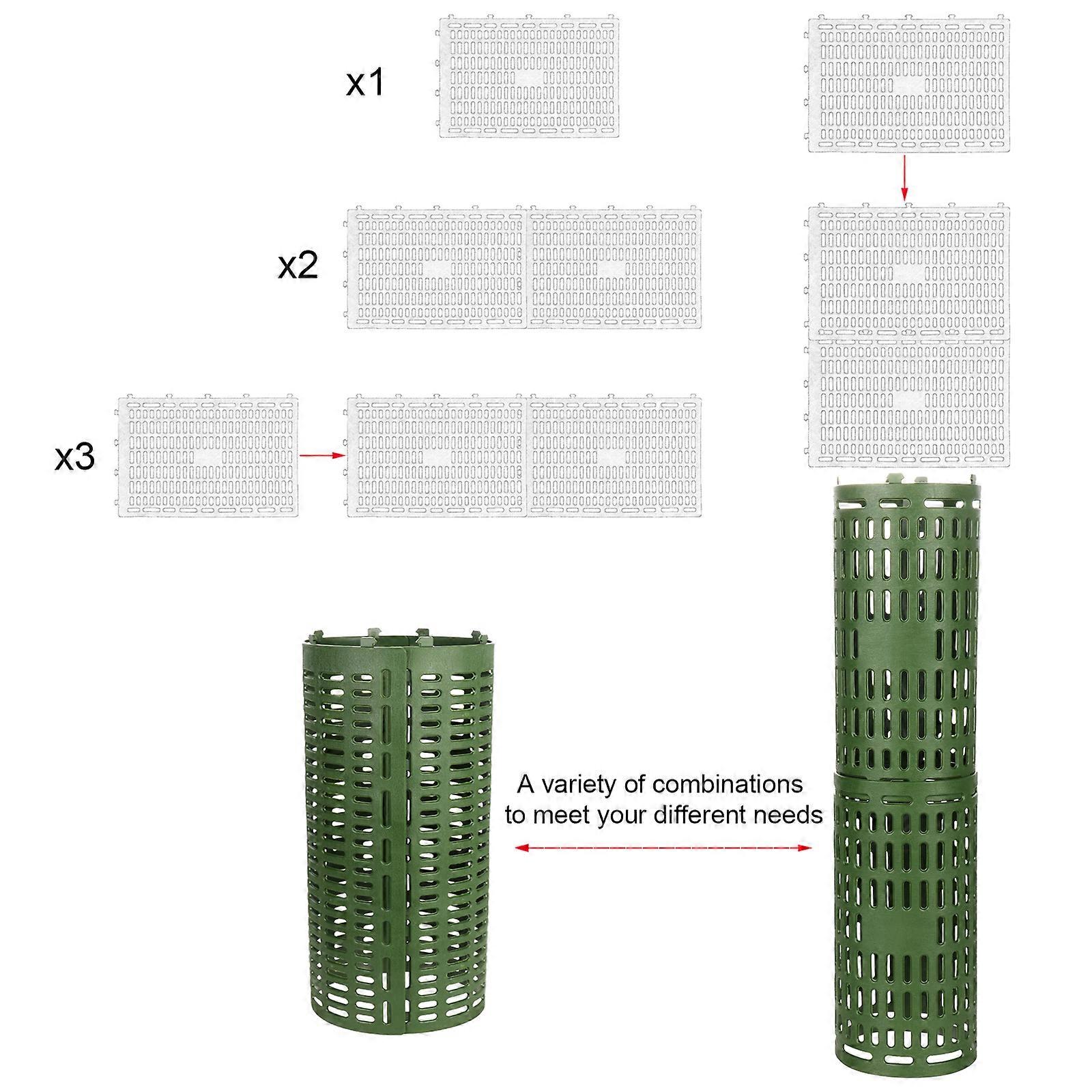 x1

x2

x3

A variety of combinations to meet your different needs