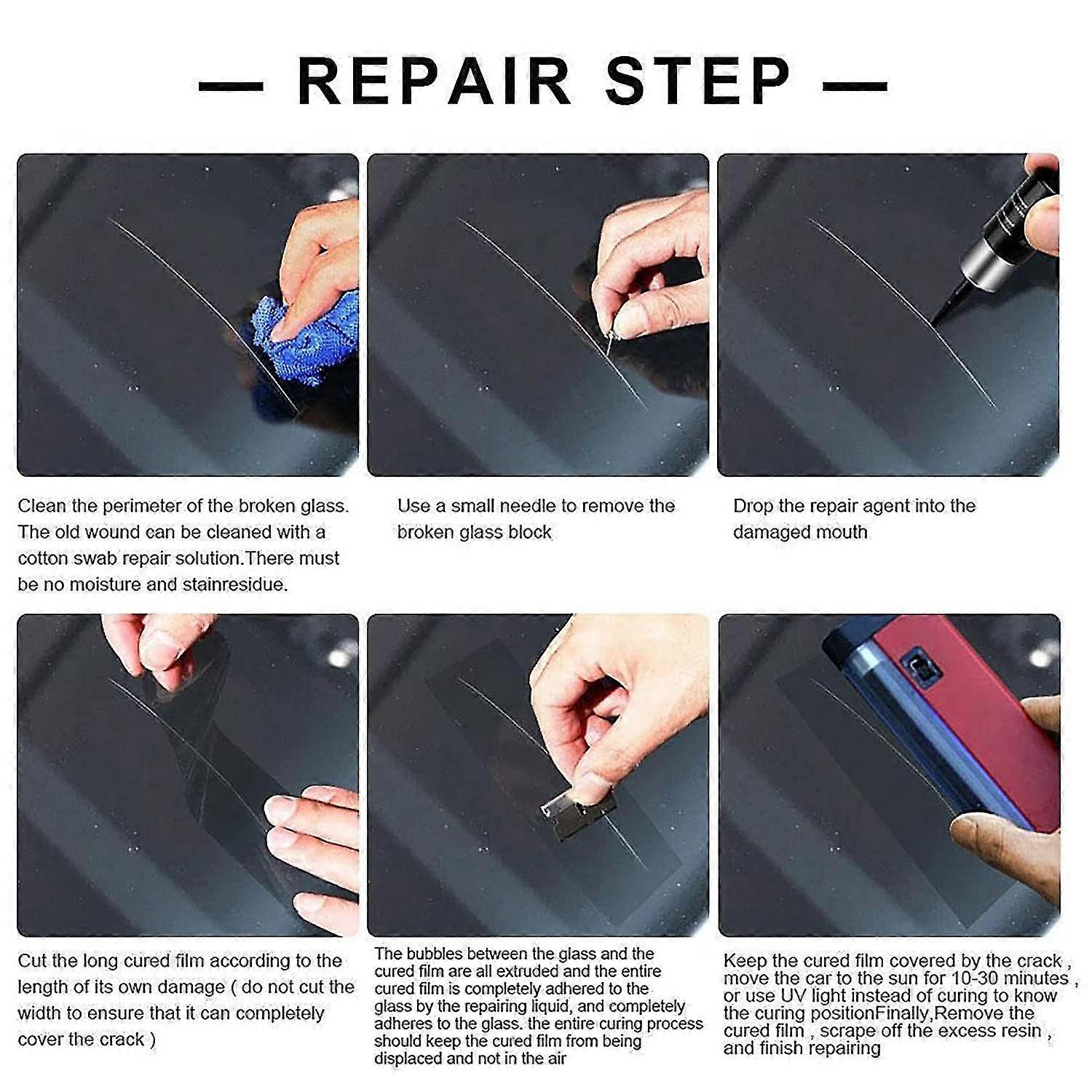 — REPAIR STEP —

Clean the perimeter of the broken glass. The old wound can be cleaned with a cotton swab repair solution.There must be no moisture and stainresidue.

Use a small needle to remove the broken glass block

Drop the repair agent into the damaged mouth

Cut the long cured film according to the length of its own damage ( do not cut the width to ensure that it can completely cover the crack )

The bubbles between the glass and the cured film are all extruded and the entire cured film is completely adhered to the glass by the repairing liquid, and completely adheres to the glass. the entire curing process should keep the cured film from being displaced and not in the air

Keep the cured film covered by the crack , move the car to the sun for 10-30 minutes , or use UV light instead of curing to know the curing positionFinally,Remove the cured film , scrape off the excess resin , and finish repairing