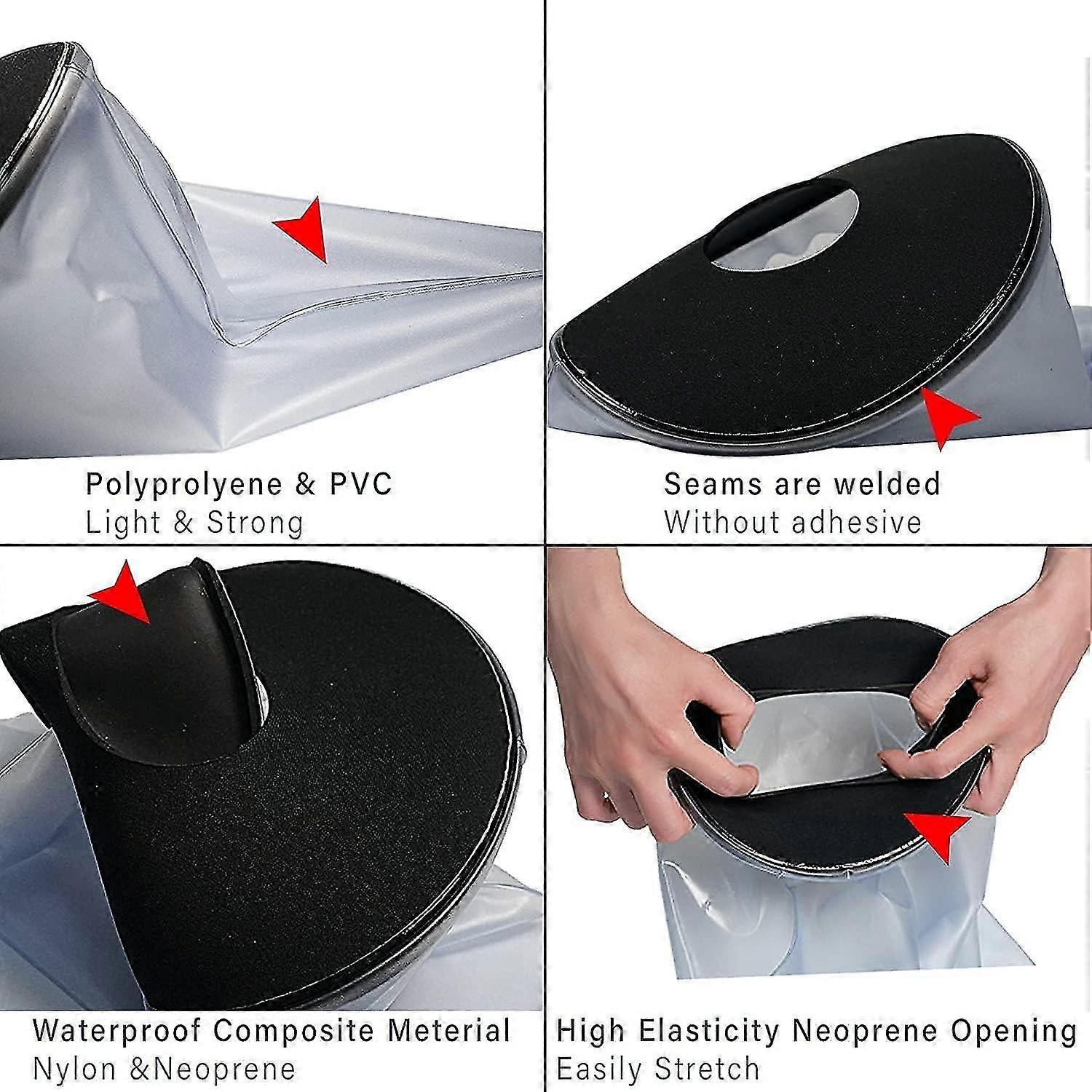 Polyprolyene & PVC
Light & Strong

Seams are welded
Without adhesive

Waterproof Composite Meterial
Nylon &Neoprene

High Elasticity Neoprene Opening
Easily Stretch