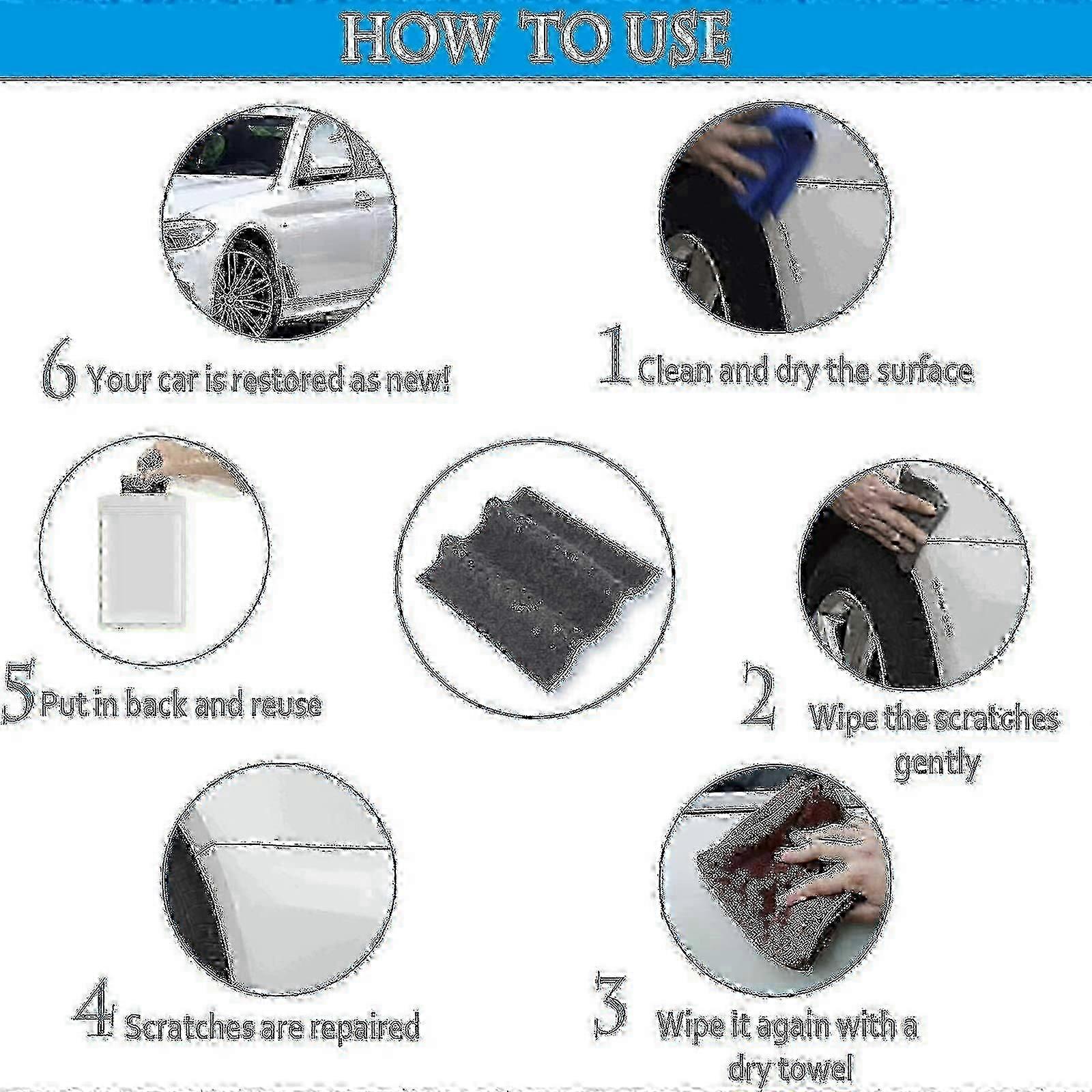 HOW TO USE

6 Your car is restored as new!

1 Clean and dry the surface

5 Put in back and reuse

2 Wipe the scratches gently

4 Scratches are repaired

3 Wipe it again with a dry towel