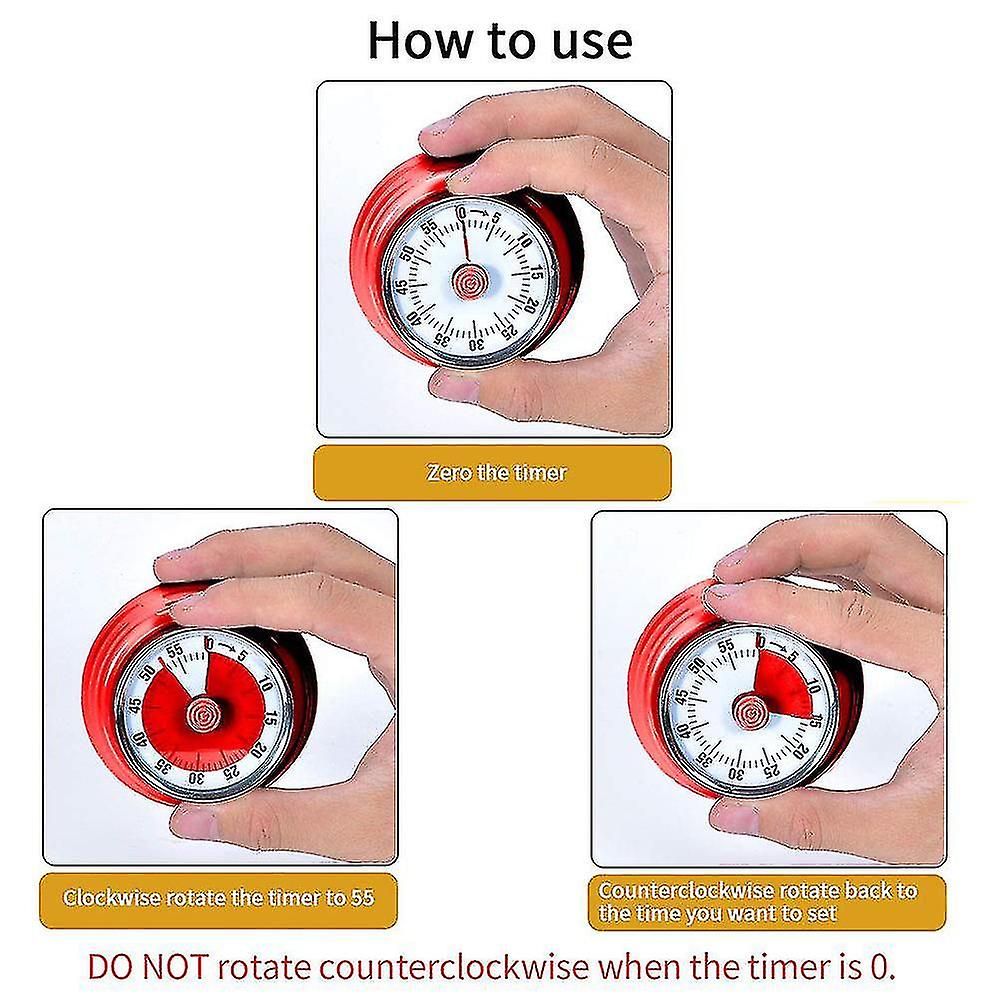 How to use

0 5 10 15 20 25 30 35 40 45 50 55

Zero the timer

0 5 10 15 20 25 30 35 40 45 50 55

Clockwise rotate the timer to 55

0 5 10 15 20 25 30 35 40 45 50 55

Counterclockwise rotate back to the time you want to set

DO NOT rotate counterclockwise when the timer is 0.