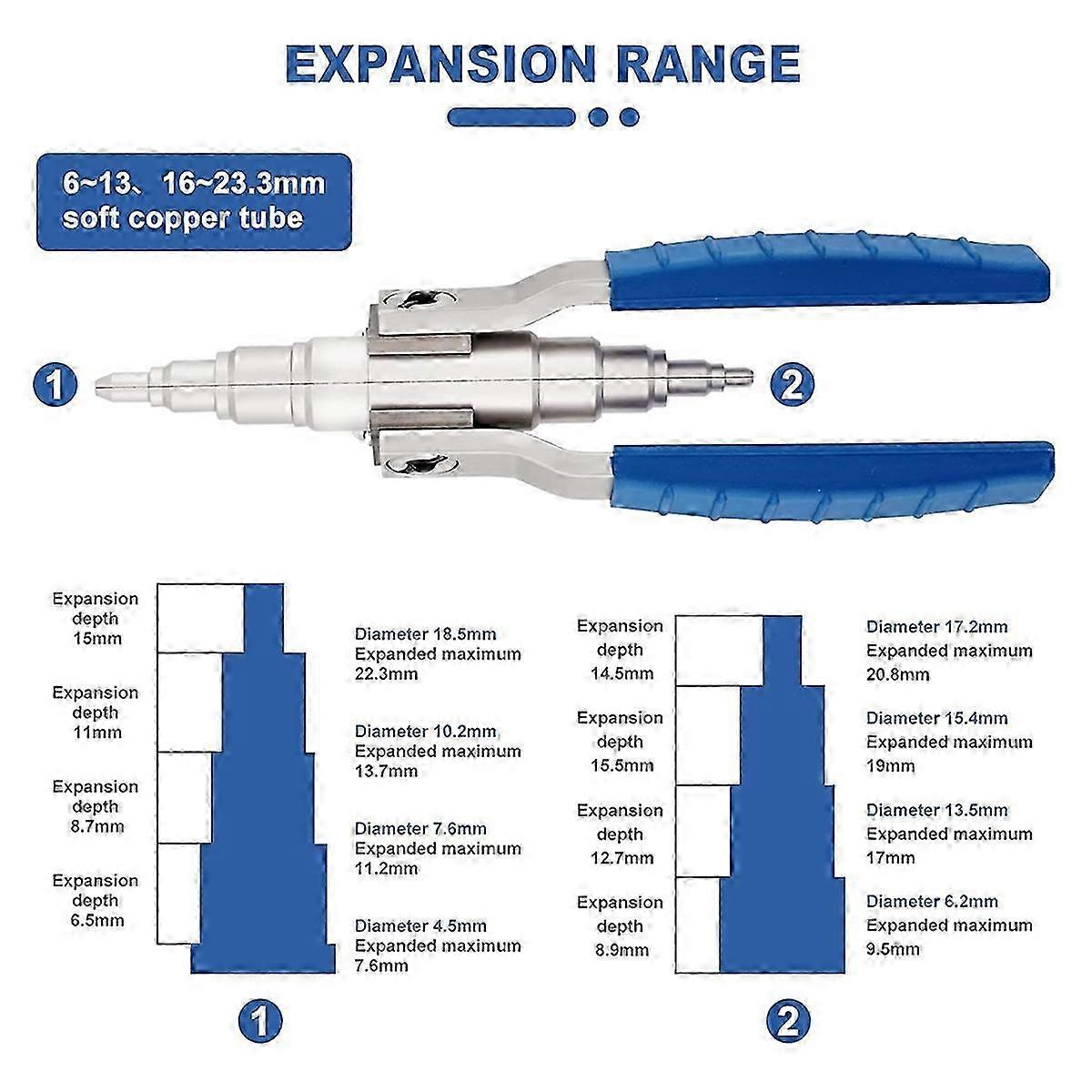 EXPANSION RANGE

6~13、16~23.3mm
soft copper tube

1

2

Expansion depth 15mm

Expansion depth 11mm

Expansion depth 8.7mm

Expansion depth 6.5mm

Diameter 18.5mm
Expanded maximum 22.3mm

Diameter 10.2mm
Expanded maximum 13.7mm

Diameter 7.6mm
Expanded maximum 11.2mm

Diameter 4.5mm
Expanded maximum 7.6mm

1

Expansion depth 14.5mm

Expansion depth 15.5mm

Expansion depth 12.7mm

Expansion depth 8.9mm

Diameter 17.2mm
Expanded maximum 20.8mm

Diameter 15.4mm
Expanded maximum 19mm

Diameter 13.5mm
Expanded maximum 17mm

Diameter 6.2mm
Expanded maximum 9.5mm

2