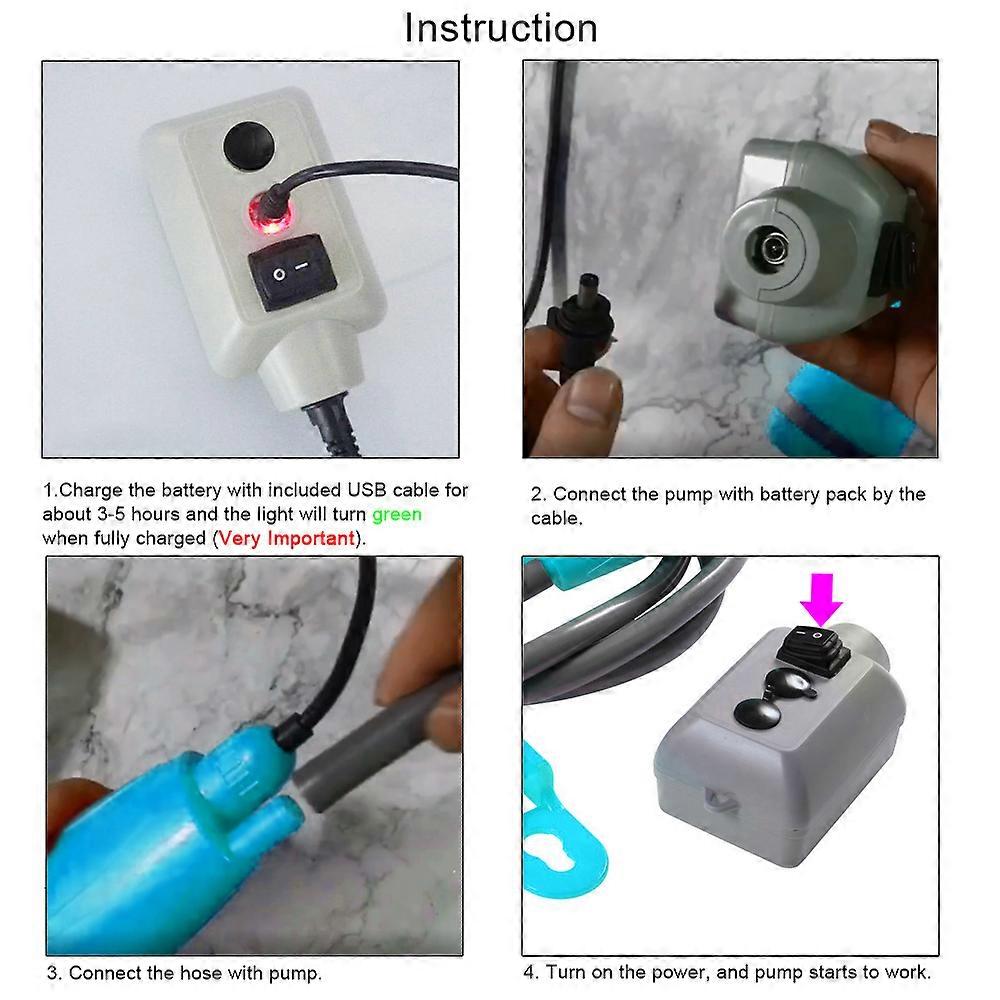 Instruction

1.Charge the battery with included USB cable for about 3-5 hours and the light will turn green when fully charged (Very Important).

2. Connect the pump with battery pack by the cable.

3. Connect the hose with pump.

4. Turn on the power, and pump starts to work.