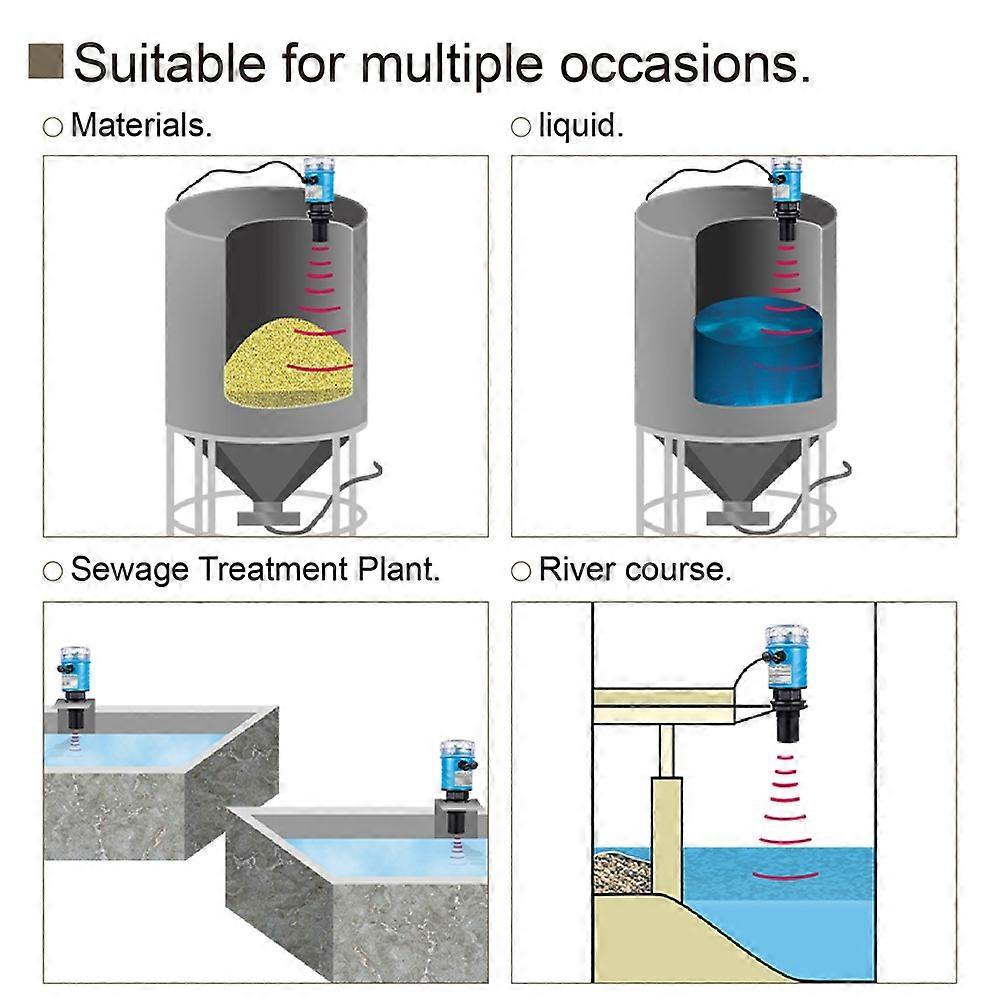 Suitable for multiple occasions.

○ Materials.

○ liquid.

○ Sewage Treatment Plant.

○ River course.