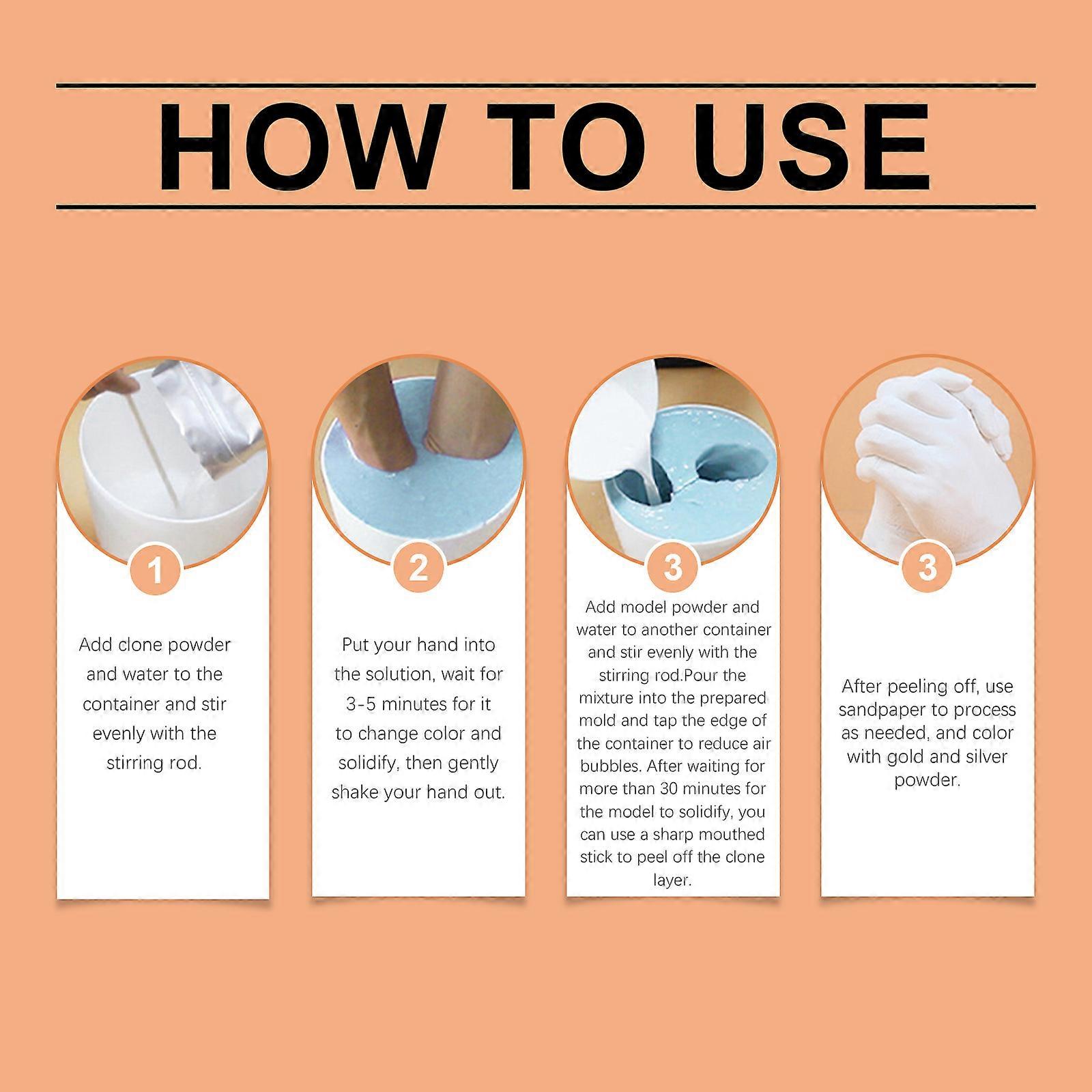 HOW TO USE

1

Add clone powder and water to the container and stir evenly with the stirring rod.

2

Put your hand into the solution, wait for 3-5 minutes for it to change color and solidify, then gently shake your hand out.

3

Add model powder and water to another container and stir evenly with the stirring rod.Pour the mixture into the prepared mold and tap the edge of the container to reduce air bubbles. After waiting for more than 30 minutes for the model to solidify, you can use a sharp mouthed stick to peel off the clone layer.

3

After peeling off, use sandpaper to process as needed, and color with gold and silver powder.