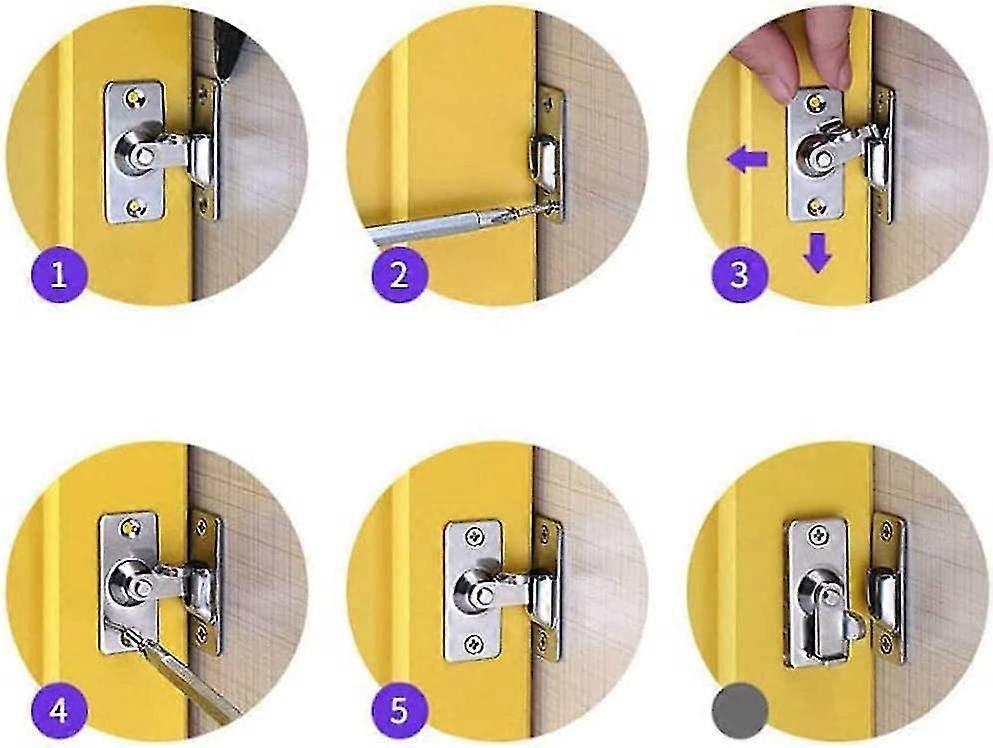 1

2

3

4

5