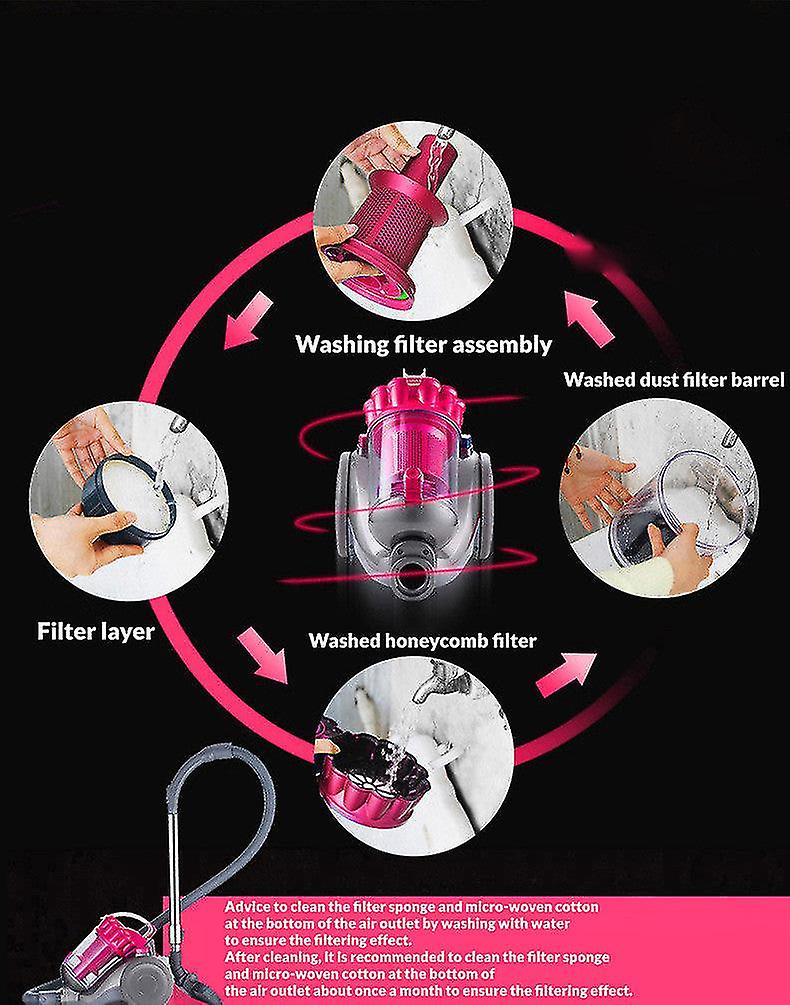 Washing filter assembly

Washed dust filter barrel

Filter layer

Washed honeycomb filter

Advice to clean the filter sponge and micro-woven cotton at the bottom of the air outlet by washing with water to ensure the filtering effect.
After cleaning, it is recommended to clean the filter sponge and micro-woven cotton at the bottom of the air outlet about once a month to ensure the filtering effect.