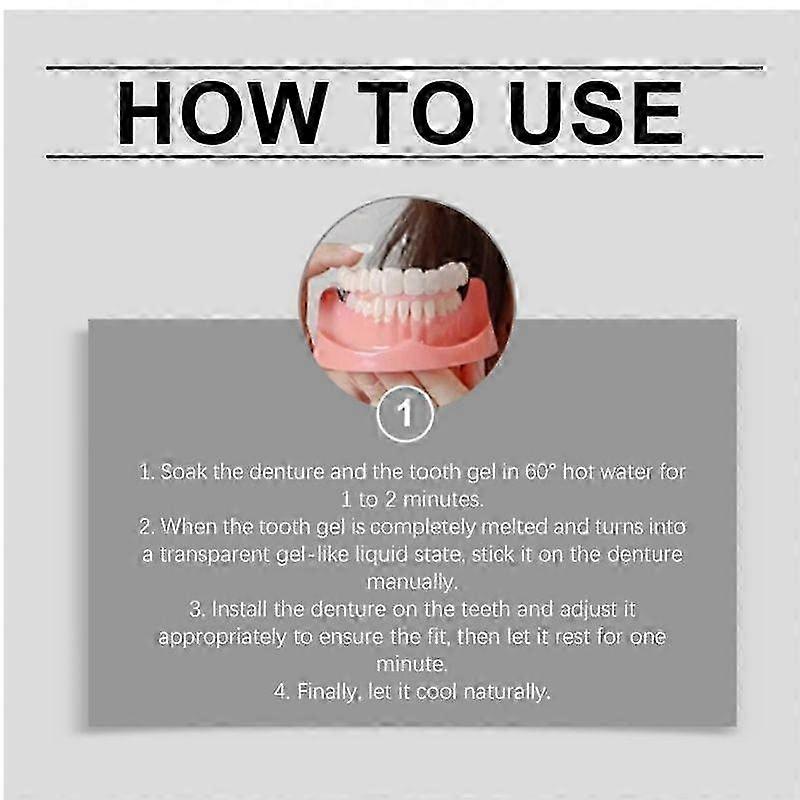 HOW TO USE

1

1. Soak the denture and the tooth gel in 60° hot water for 1 to 2 minutes.
2. When the tooth gel is completely melted and turns into a transparent gel-like liquid state, stick it on the denture manually.
3. Install the denture on the teeth and adjust it appropriately to ensure the fit, then let it rest for one minute.
4. Finally, let it cool naturally.