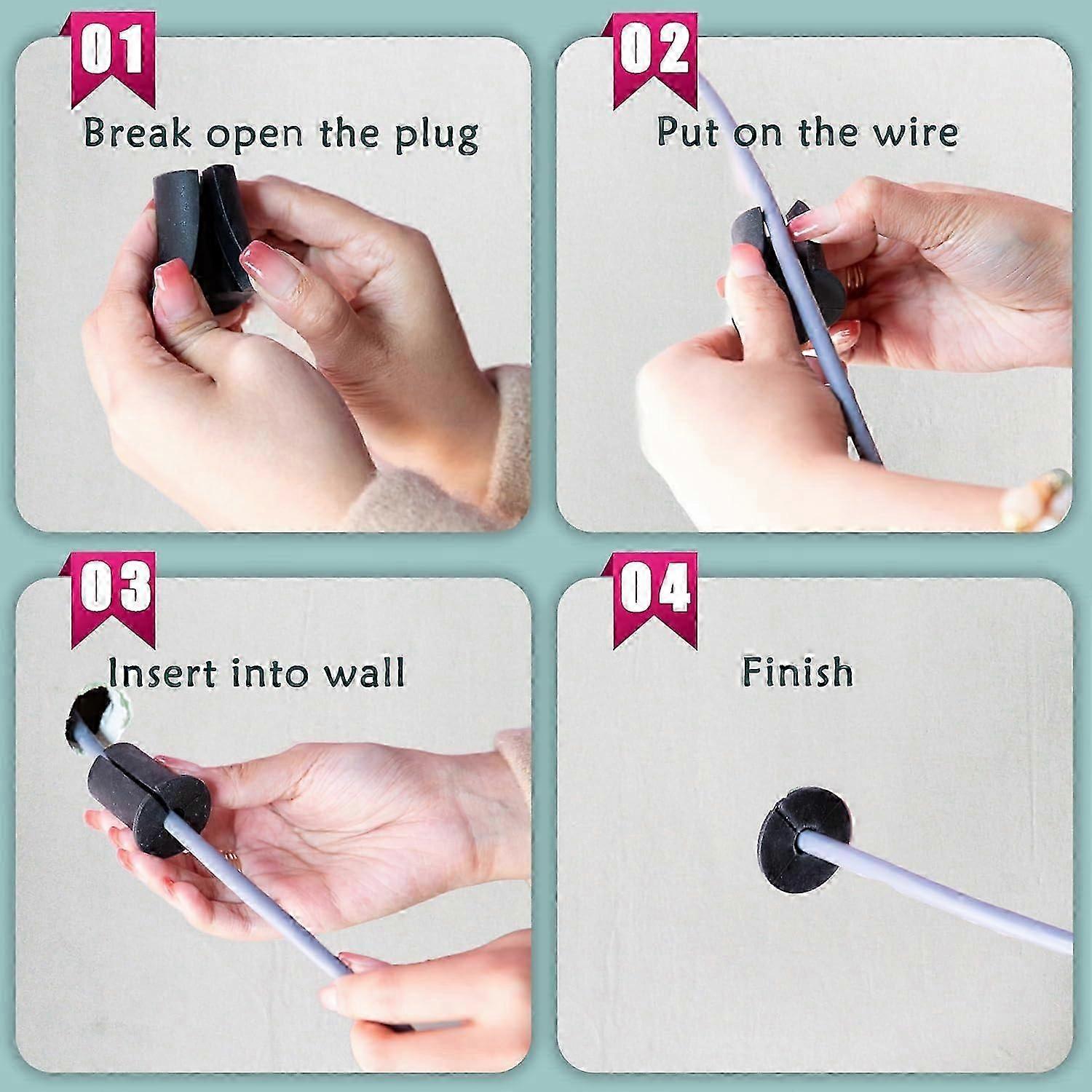 01
Break open the plug

02
Put on the wire

03
Insert into wall

04
Finish