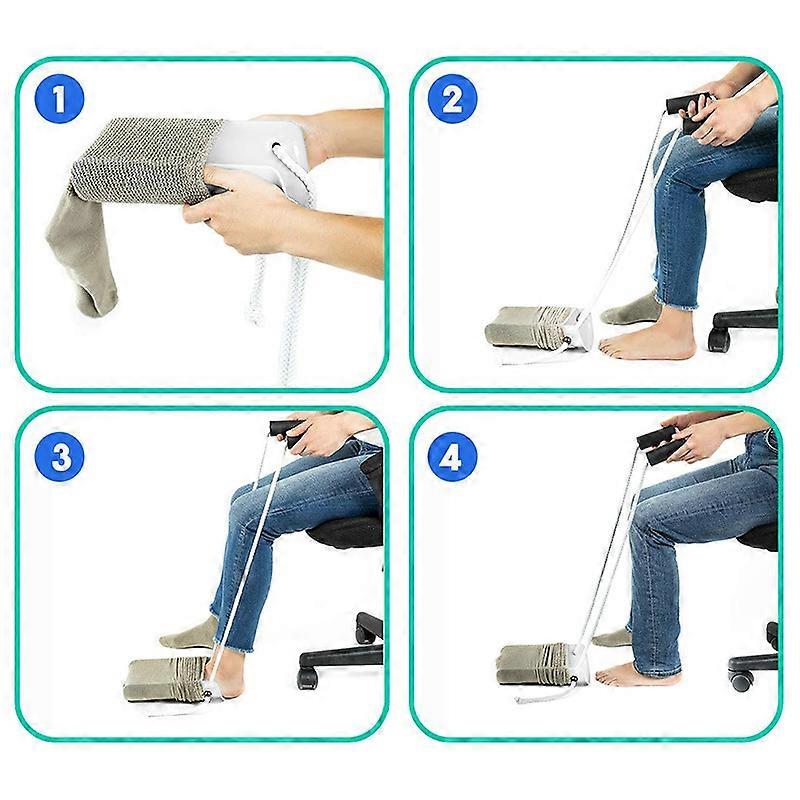 1

2

3

4