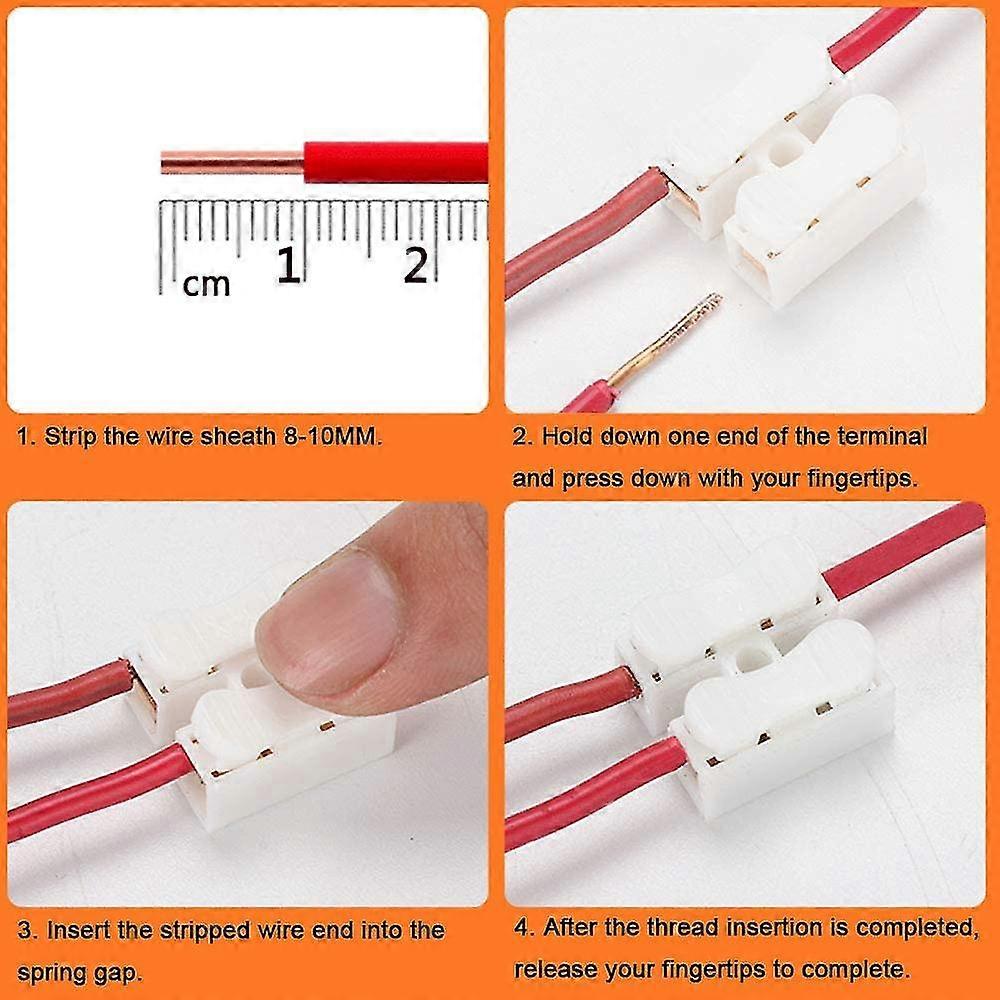 cm 1 2

1. Strip the wire sheath 8-10MM.

2. Hold down one end of the terminal and press down with your fingertips.

3. Insert the stripped wire end into the spring gap.

4. After the thread insertion is completed, release your fingertips to complete.