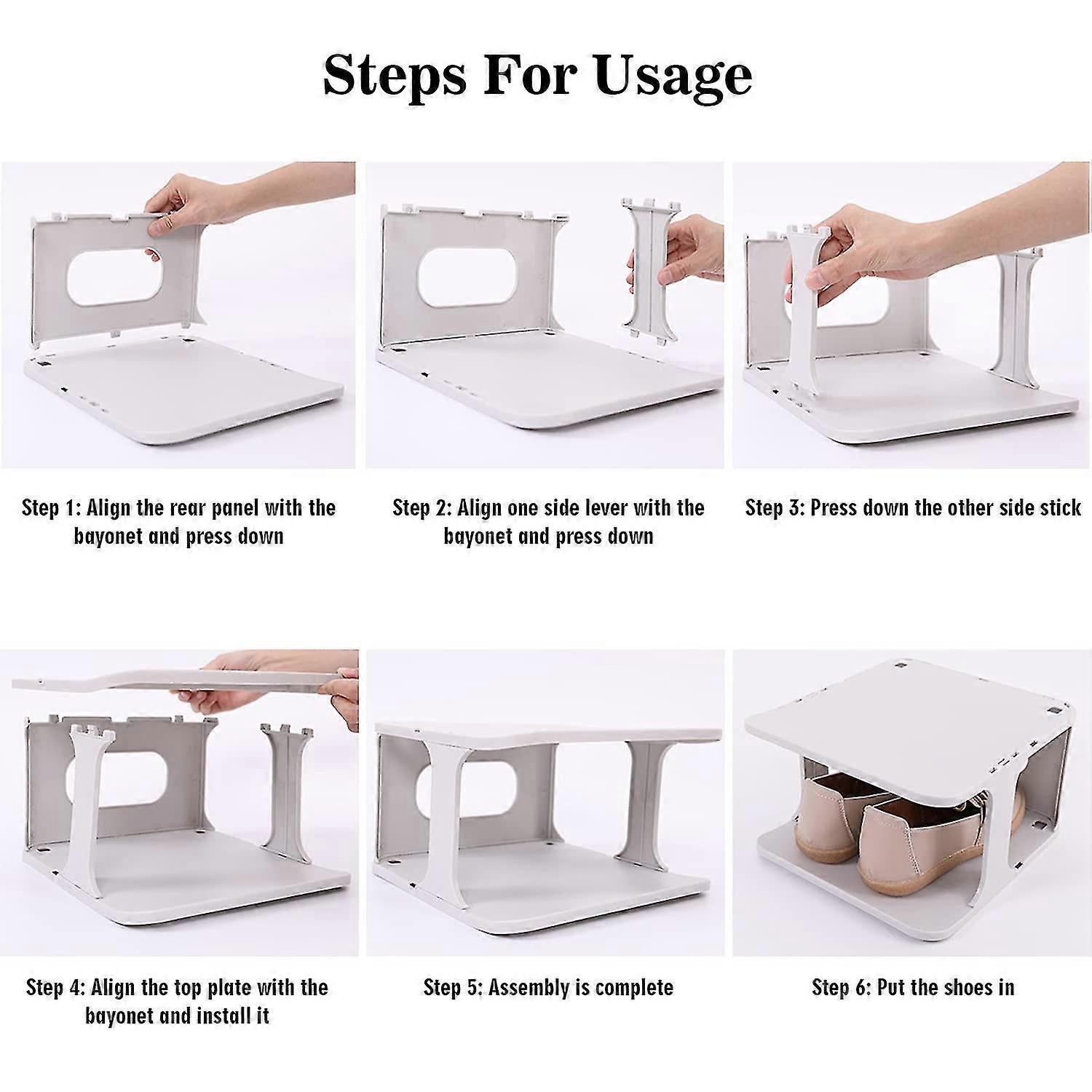 Steps For Usage

Step 1: Align the rear panel with the bayonet and press down

Step 2: Align one side lever with the bayonet and press down

Step 3: Press down the other side stick

Step 4: Align the top plate with the bayonet and install it

Step 5: Assembly is complete

Step 6: Put the shoes in