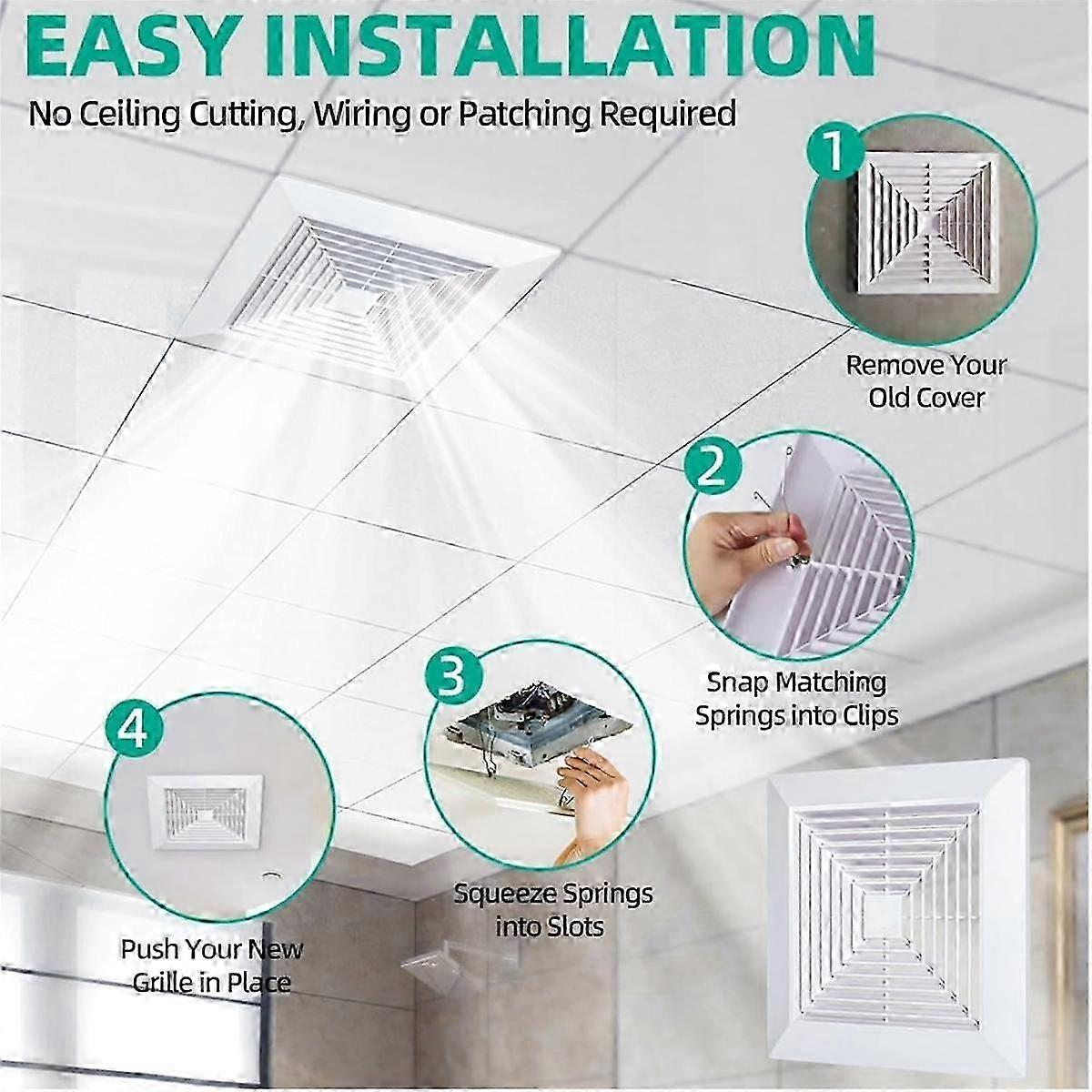 EASY INSTALLATION

No Ceiling Cutting, Wiring or Patching Required

1

Remove Your Old Cover

2

Snap Matching Springs into Clips

3

Squeeze Springs into Slots

4

Push Your New Grille in Place