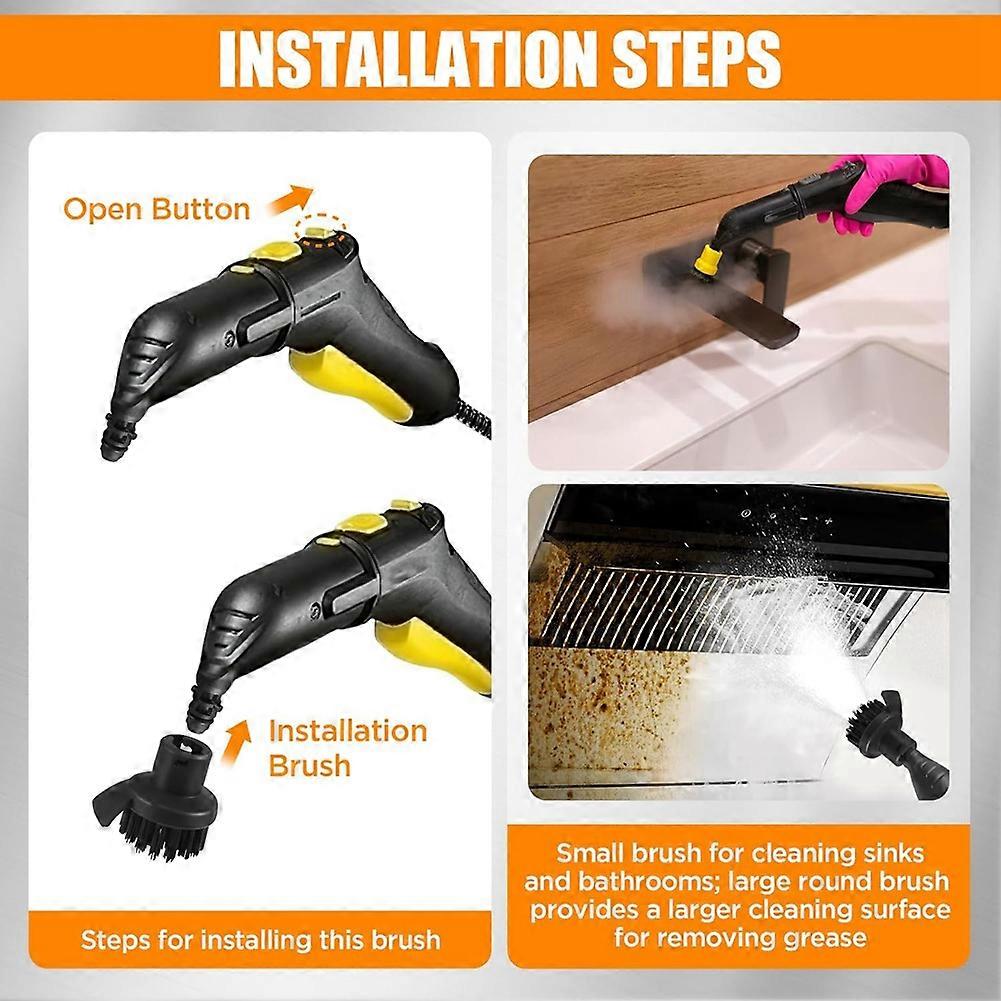 INSTALLATION STEPS

Open Button

Installation Brush

Steps for installing this brush

Small brush for cleaning sinks and bathrooms; large round brush provides a larger cleaning surface for removing grease