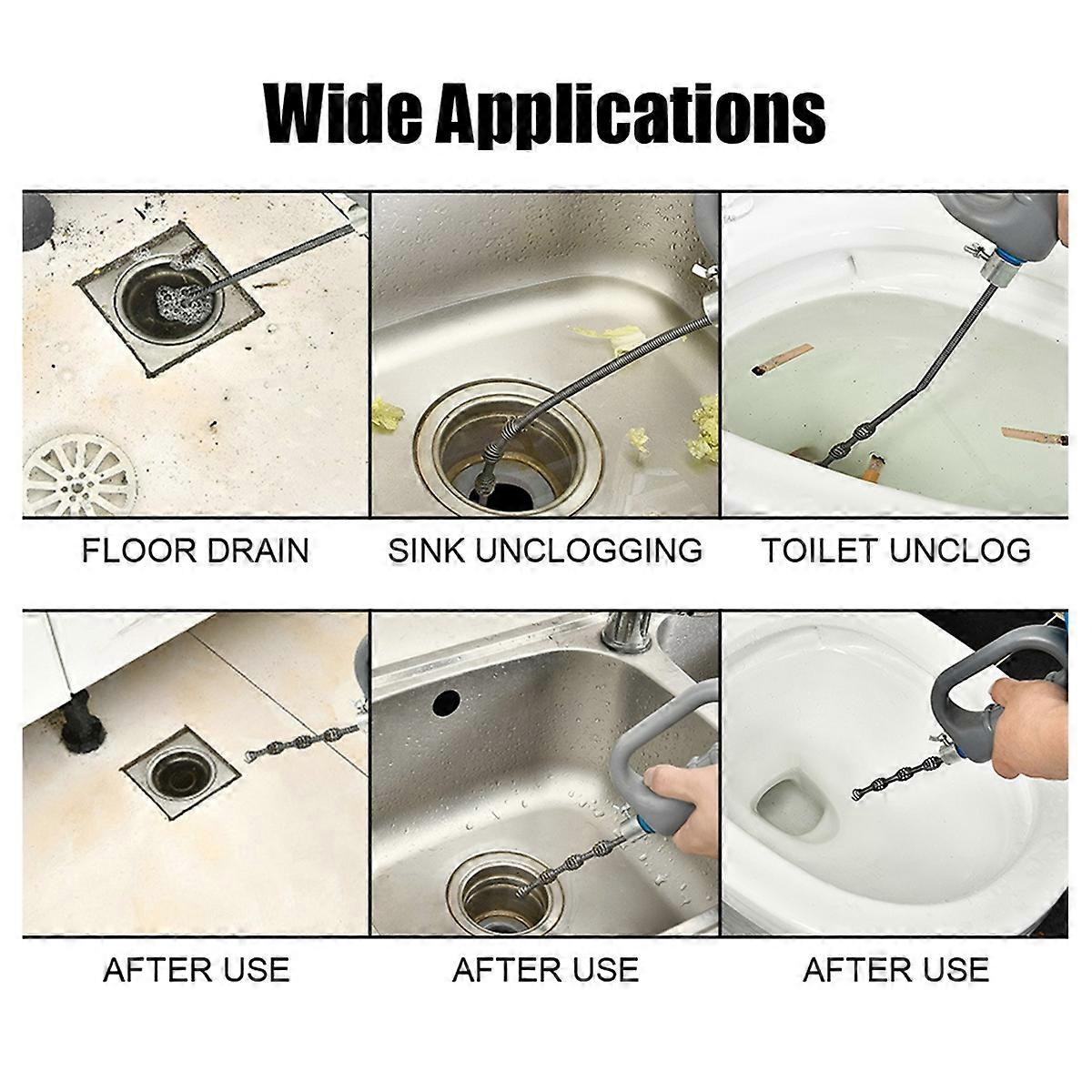 Wide Applications

FLOOR DRAIN

SINK UNCLOGGING

TOILET UNCLOG

AFTER USE

AFTER USE

AFTER USE