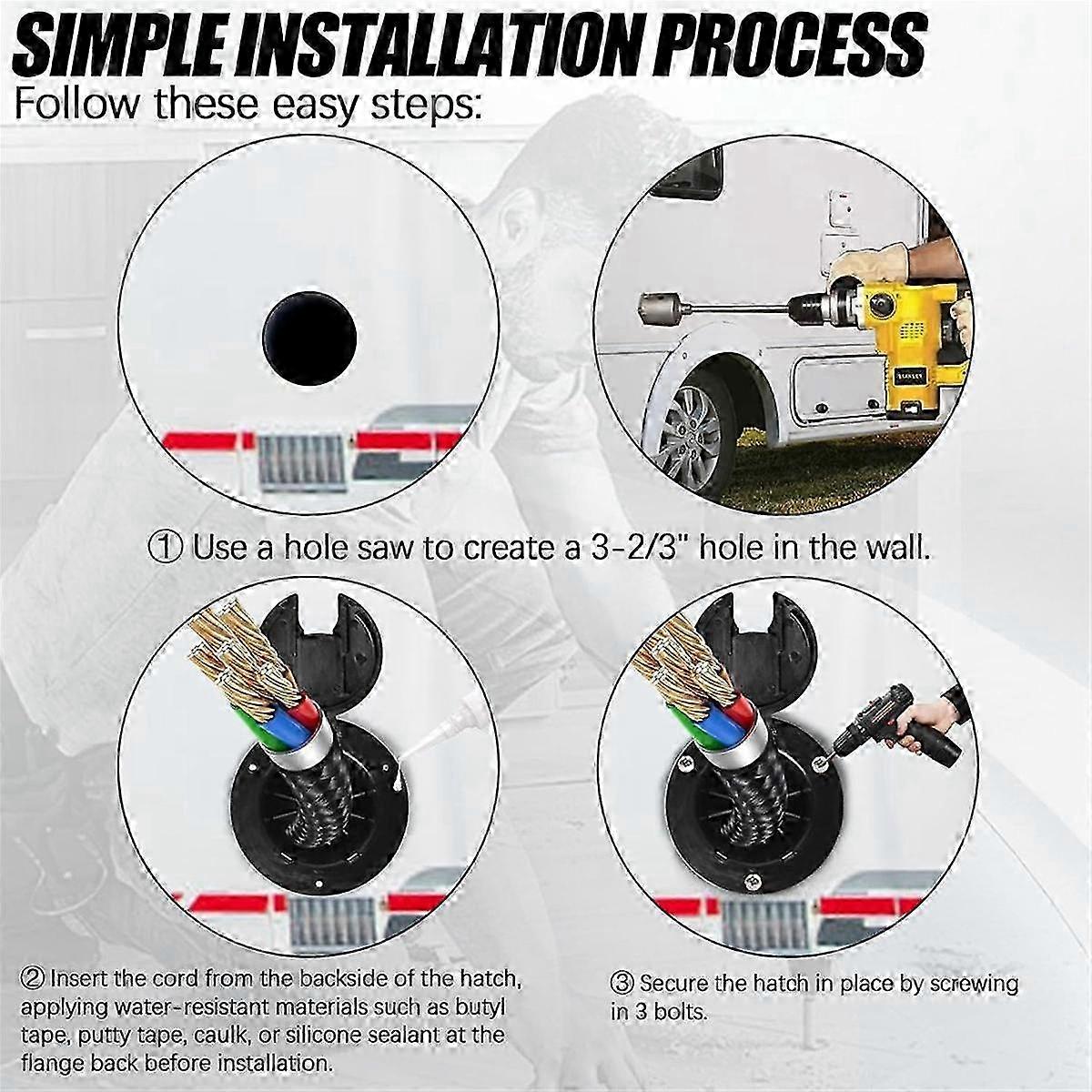 SIMPLE INSTALLATION PROCESS
Follow these easy steps:

① Use a hole saw to create a 3-2/3" hole in the wall.

② Insert the cord from the backside of the hatch, applying water-resistant materials such as butyl tape, putty tape, caulk, or silicone sealant at the flange back before installation.

③ Secure the hatch in place by screwing in 3 bolts.