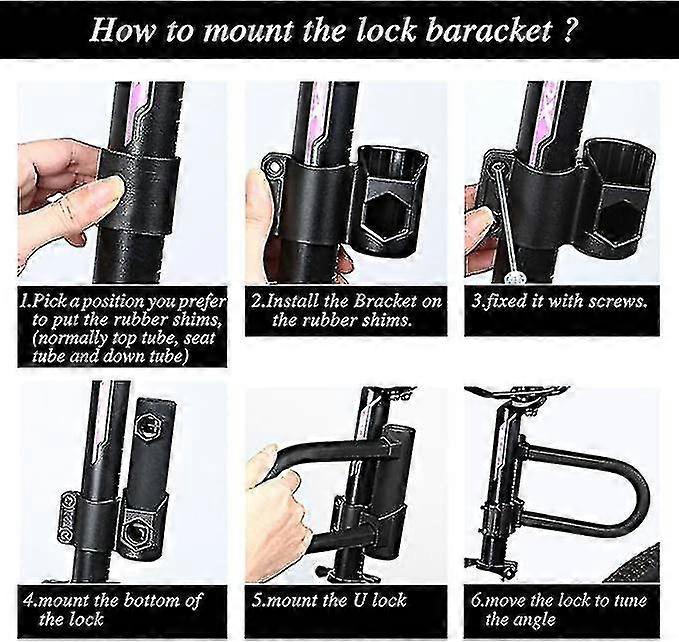 How to mount the lock baracket ?

1.Pick a position you prefer to put the rubber shims, (normally top tube, seat tube and down tube)

2.Install the Bracket on the rubber shims.

3.fixed it with screws.

4.mount the bottom of the lock

5.mount the U lock

6.move the lock to tune the angle