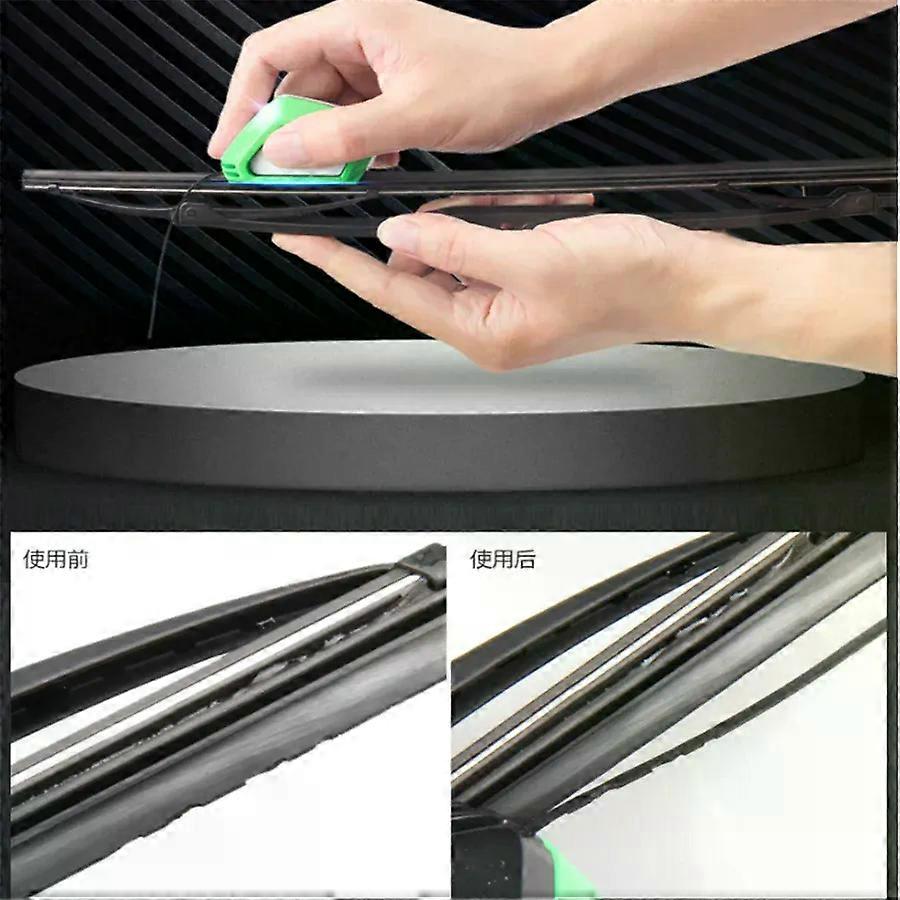 使用前

使用后