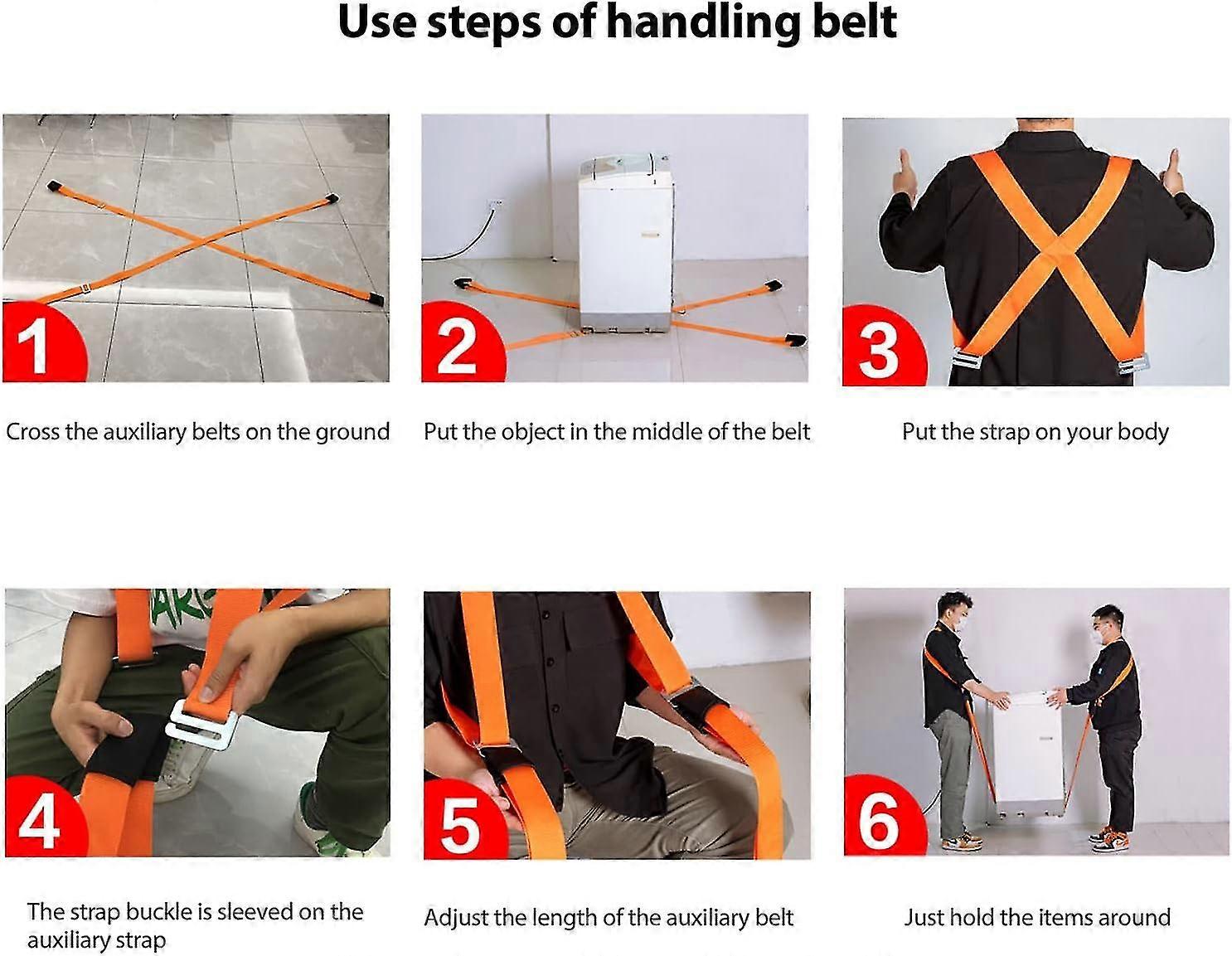 Use steps of handling belt

1

Cross the auxiliary belts on the ground

2

Put the object in the middle of the belt

3

Put the strap on your body

4

The strap buckle is sleeved on the auxiliary strap

5

Adjust the length of the auxiliary belt

6

Just hold the items around