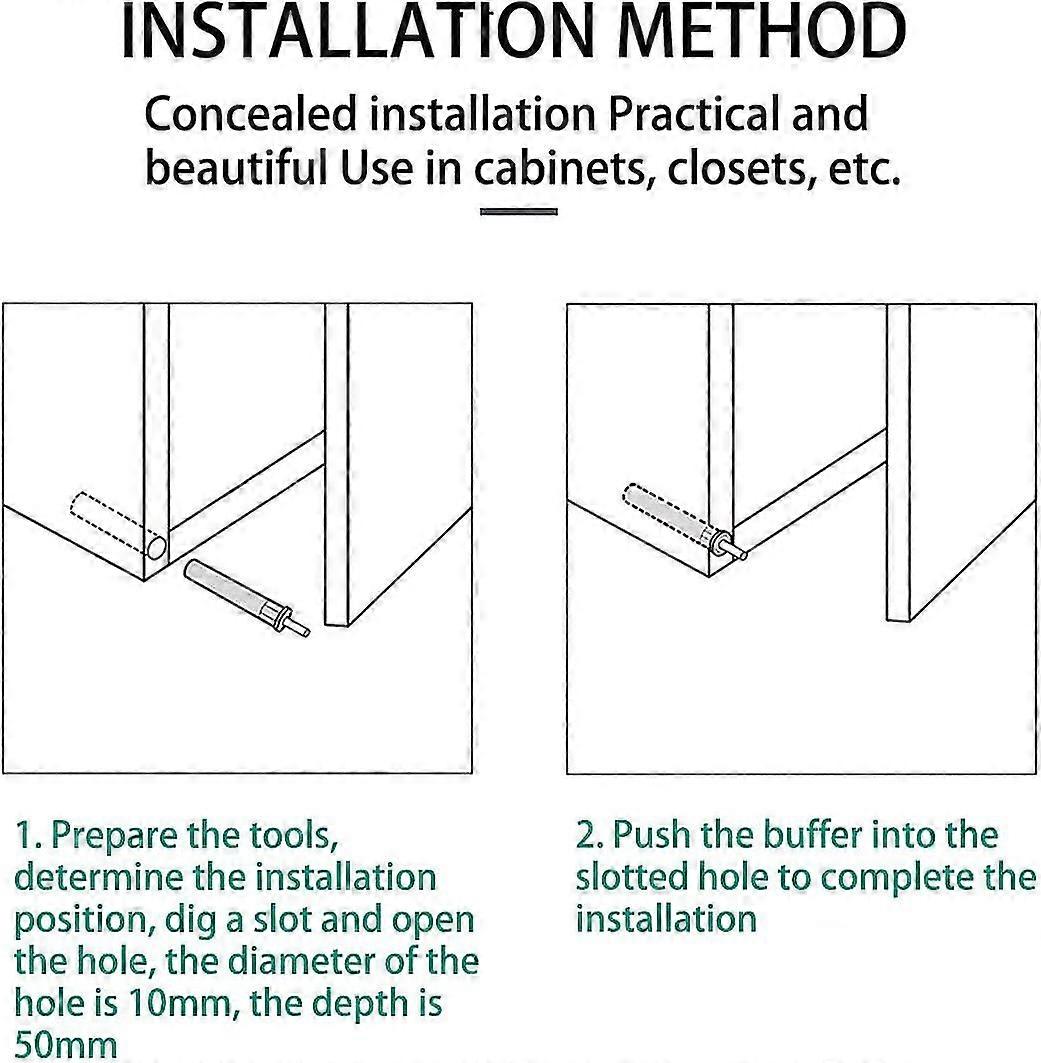 INSTALLATION METHOD

Concealed installation Practical and beautiful Use in cabinets, closets, etc.

1. Prepare the tools, determine the installation position, dig a slot and open the hole, the diameter of the hole is 10mm, the depth is 50mm

2. Push the buffer into the slotted hole to complete the installation