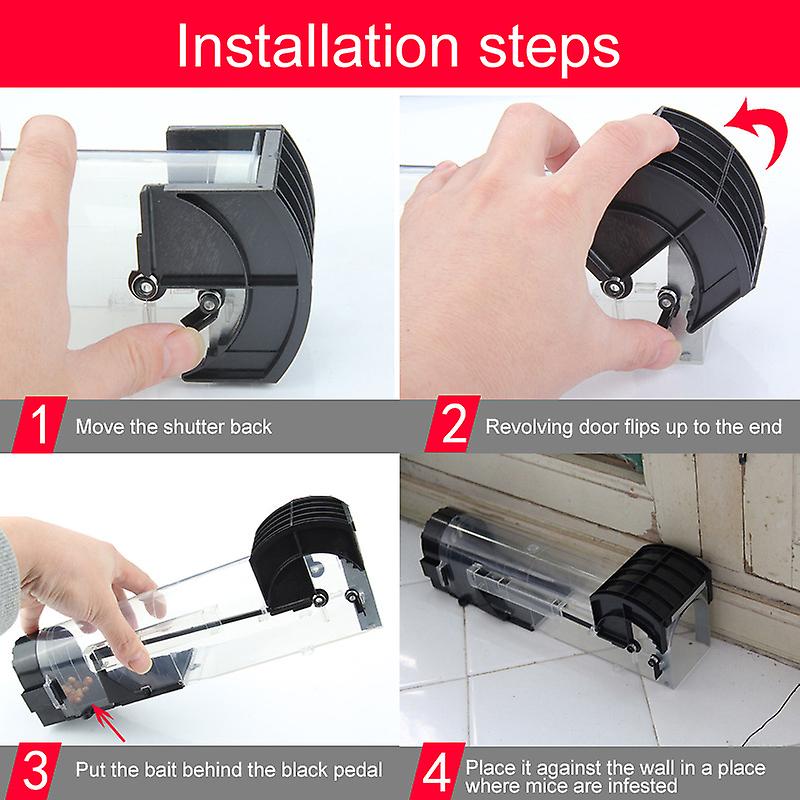 Installation steps

1 Move the shutter back

2 Revolving door flips up to the end

3 Put the bait behind the black pedal

4 Place it against the wall in a place where mice are infested