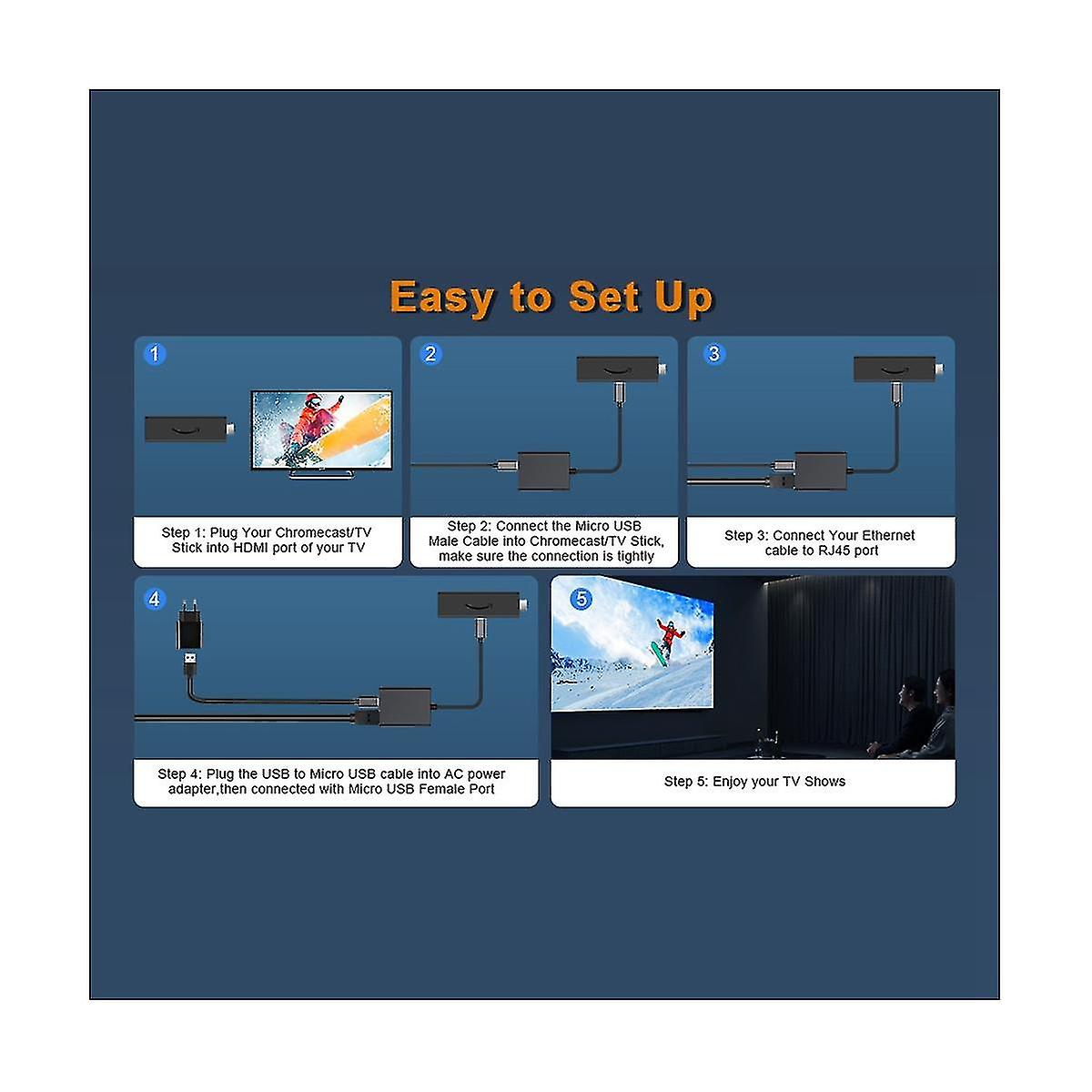 Easy to Set Up

1

Step 1: Plug Your Chromecast/TV Stick into HDMI port of your TV

2

Step 2: Connect the Micro USB Male Cable into Chromecast/TV Stick, make sure the connection is tightly

3

Step 3: Connect Your Ethernet cable to RJ45 port

4

Step 4: Plug the USB to Micro USB cable into AC power adapter,then connected with Micro USB Female Port

5

Step 5: Enjoy your TV Shows