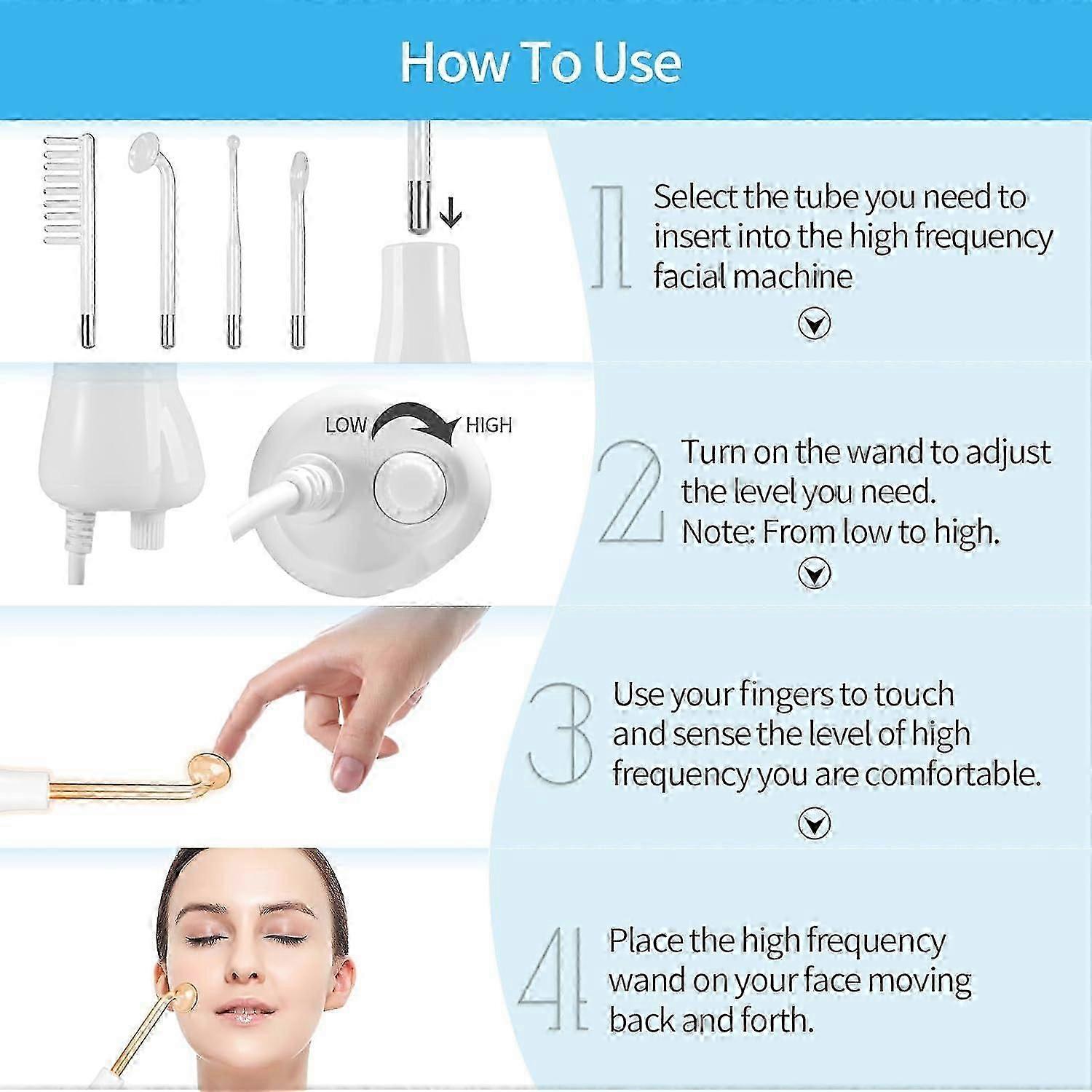 How To Use

1 Select the tube you need to insert into the high frequency facial machine

LOW HIGH

2 Turn on the wand to adjust the level you need.
Note: From low to high.

3 Use your fingers to touch and sense the level of high frequency you are comfortable.

4 Place the high frequency wand on your face moving back and forth.