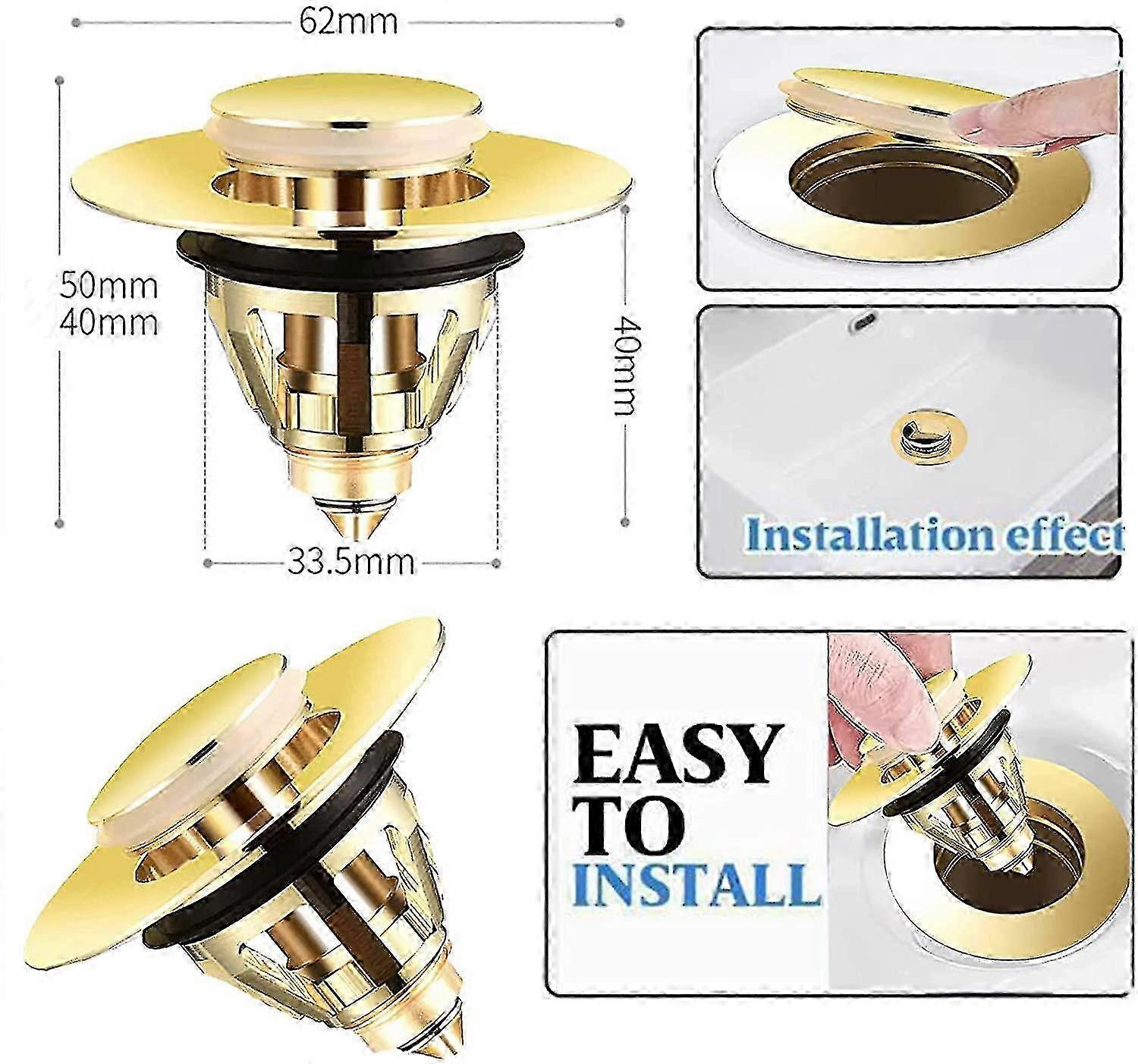 62mm

50mm
40mm

40mm

33.5mm

Installation effect

EASY
TO
INSTALL