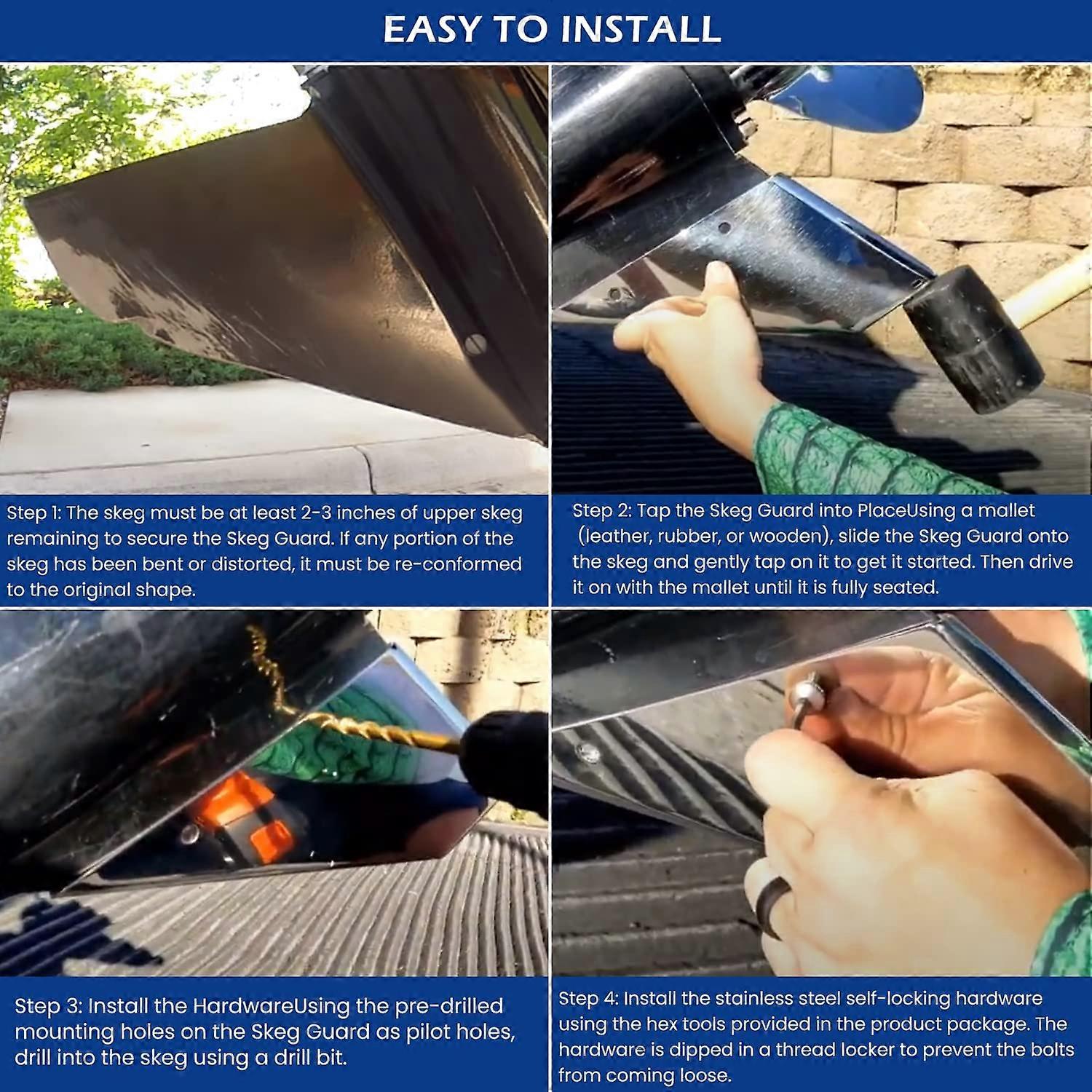 EASY TO INSTALL

Step 1: The skeg must be at least 2-3 inches of upper skeg remaining to secure the Skeg Guard. If any portion of the skeg has been bent or distorted, it must be re-conformed to the original shape.

Step 2: Tap the Skeg Guard into PlaceUsing a mallet (leather, rubber, or wooden), slide the Skeg Guard onto the skeg and gently tap on it to get it started. Then drive it on with the mallet until it is fully seated.

Step 3: Install the HardwareUsing the pre-drilled mounting holes on the Skeg Guard as pilot holes, drill into the skeg using a drill bit.

Step 4: Install the stainless steel self-locking hardware using the hex tools provided in the product package. The hardware is dipped in a thread locker to prevent the bolts from coming loose.