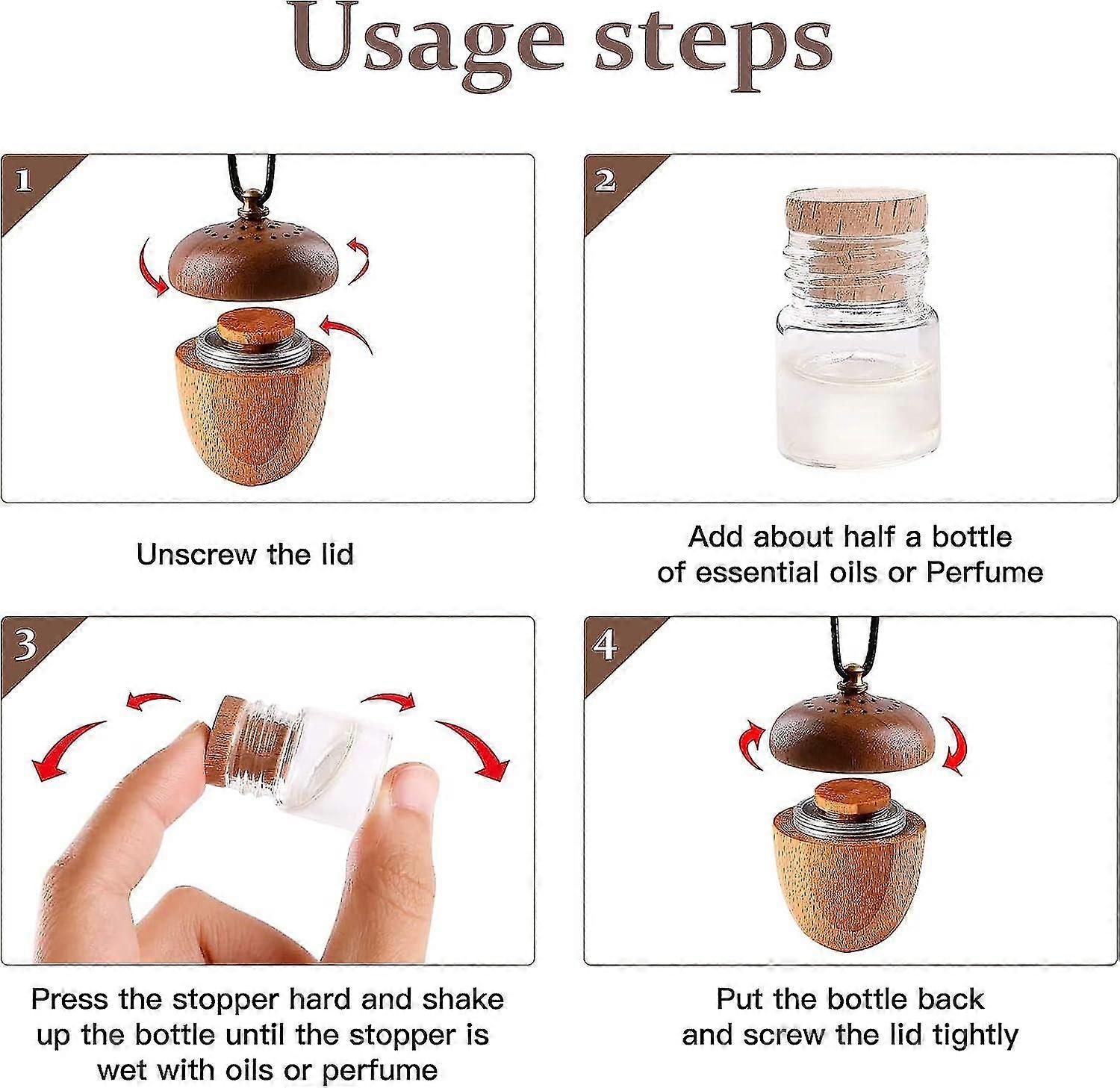 Usage steps

1

Unscrew the lid

2

Add about half a bottle of essential oils or Perfume

3

Press the stopper hard and shake up the bottle until the stopper is wet with oils or perfume

4

Put the bottle back and screw the lid tightly